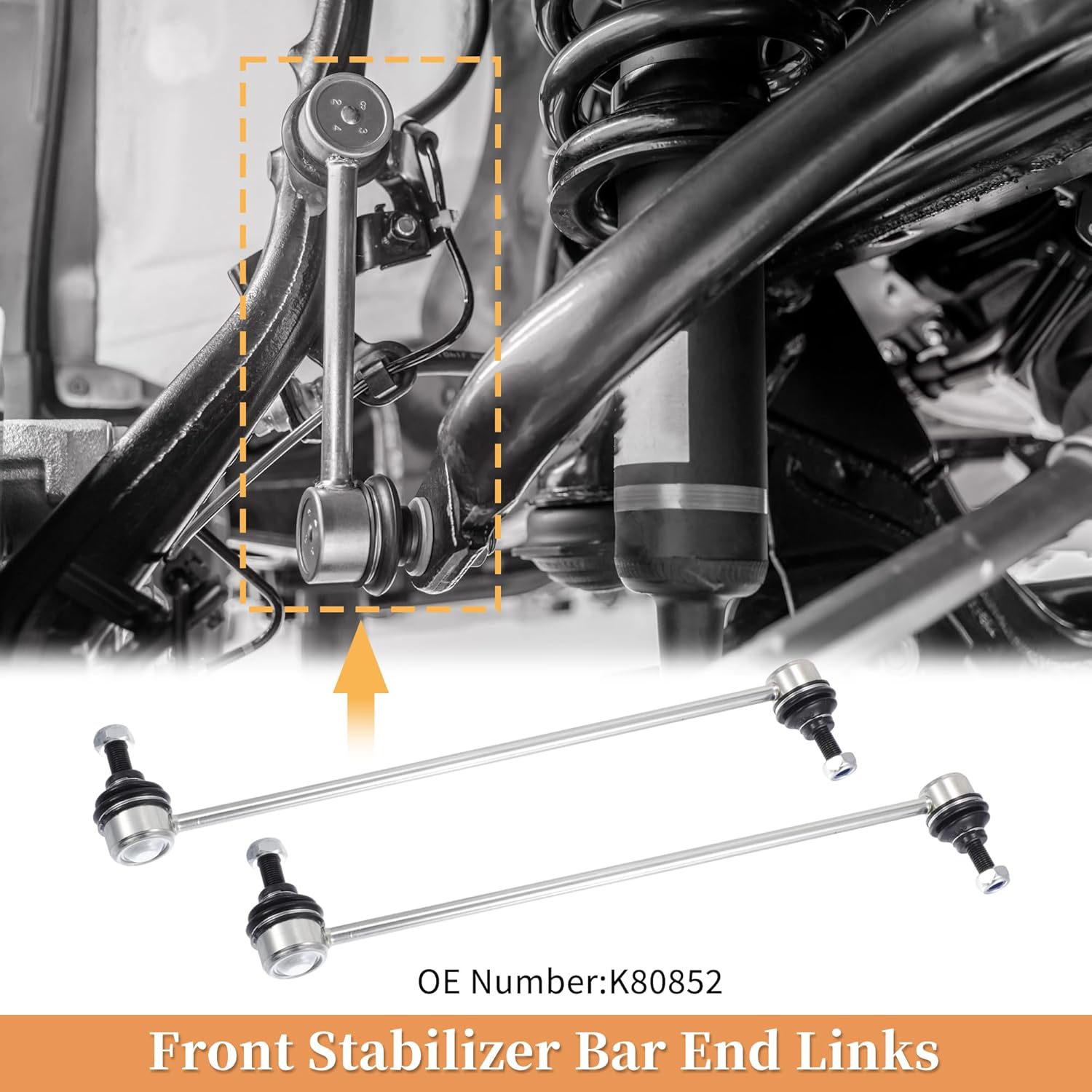 OE Number:K80852

Front Stabilizer Bar End Links