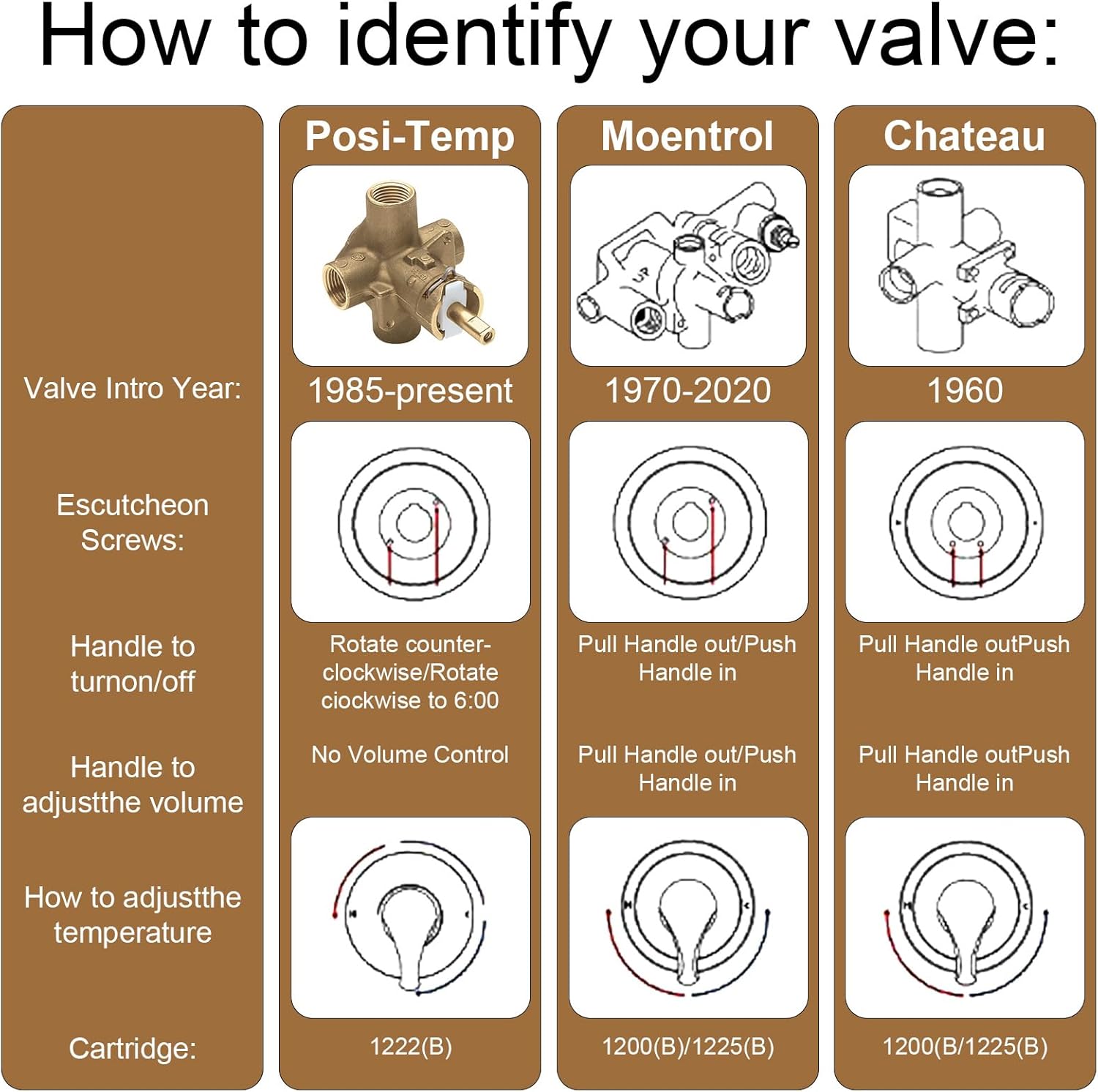 How to identify your valve:

| | Posi-Temp | Moentrol | Chateau |
|---|---|---|---|
| Valve Intro Year: | 1985-present | 1970-2020 | 1960 |
| Escutcheon Screws: | | | |
| Handle to turnon/off | Rotate counter-clockwise/Rotate ciockwise to 6:00 | Pull Handle out/Push Handle in | Pull Handle outPush Handle in |
| Handle to adjustthe volume | No Volume Control | Pull Handle out/Push Handle in | Pull Handle outPush Handle in |
| How to adjustthe temperature | | | |
| Cartridge: | 1222(B) | 1200(B)/1225(B) | 1200(B/1225(B) |