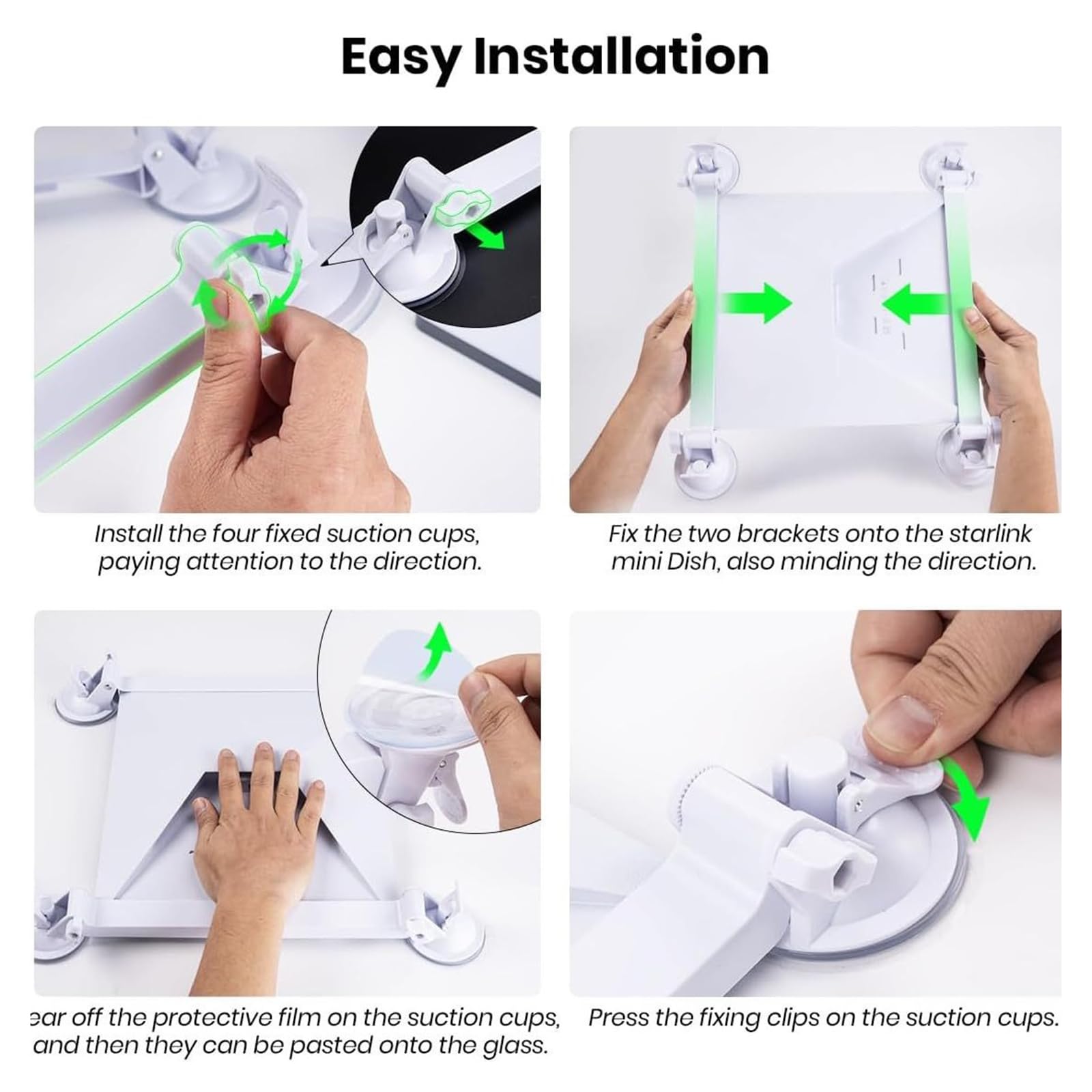 Easy Installation

Install the four fixed suction cups, paying attention to the direction.

Fix the two brackets onto the starlink mini Dish, also minding the direction.

ear off the protective film on the suction cups, and then they can be pasted onto the glass.

Press the fixing clips on the suction cups.