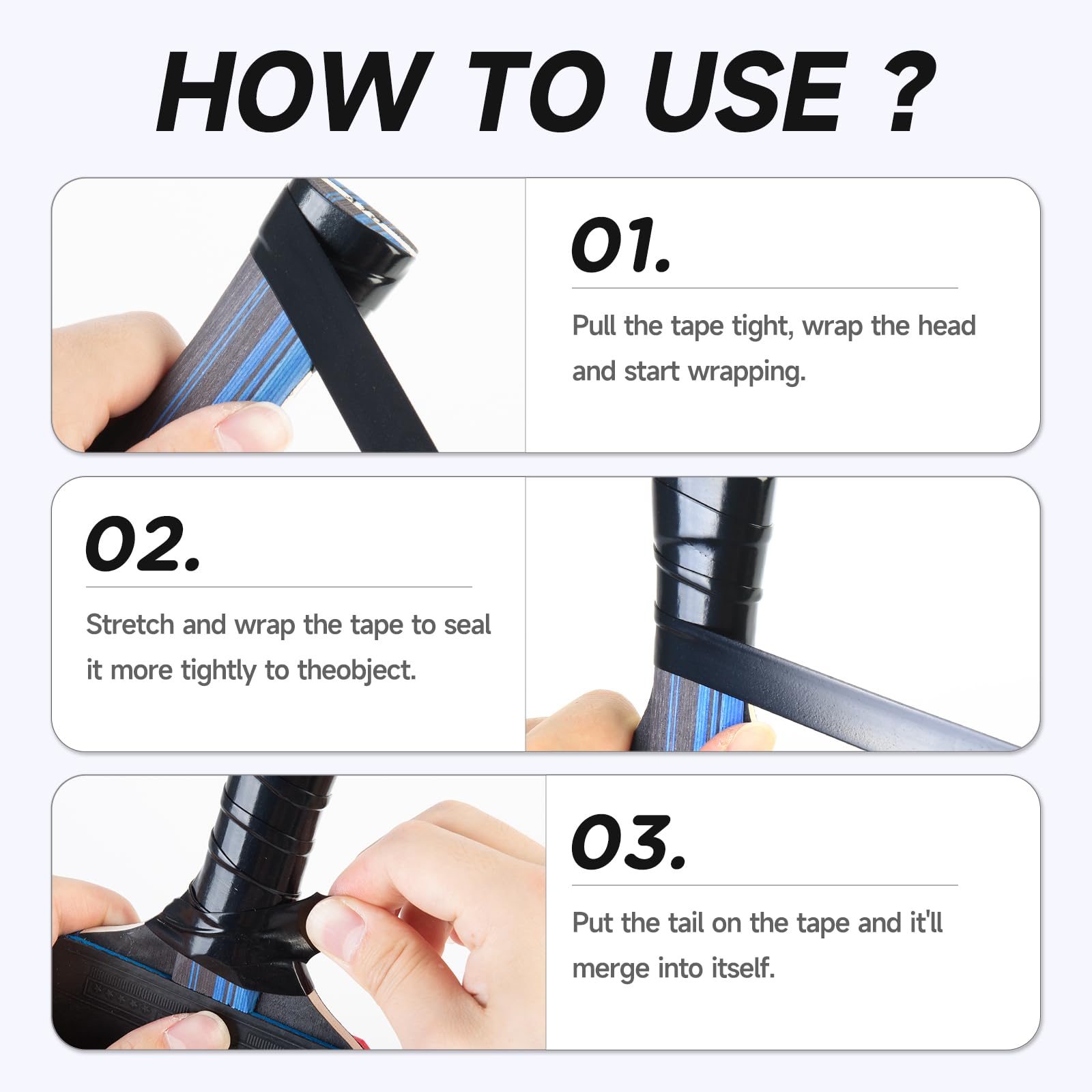 HOW TO USE ?

01.

Pull the tape tight, wrap the head and start wrapping.

02.

Stretch and wrap the tape to seal it more tightly to theobject.

03.

Put the tail on the tape and it'll merge into itself.