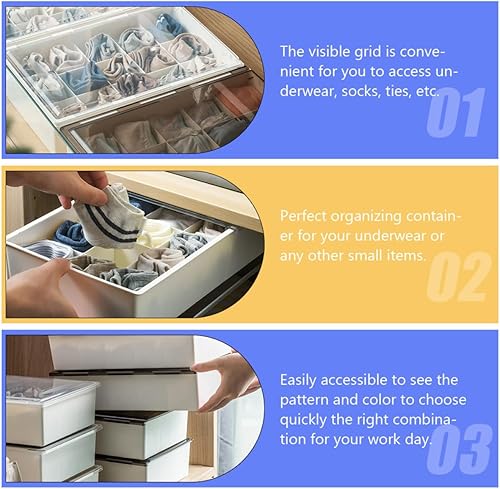 The visible grid is convenient for you to access underwear, socks, ties, etc.

01

Perfect organizing container for your underwear or any other small items.

02

Easily accessible to see the pattern and color to choose quickly the right combination for your work day.

03