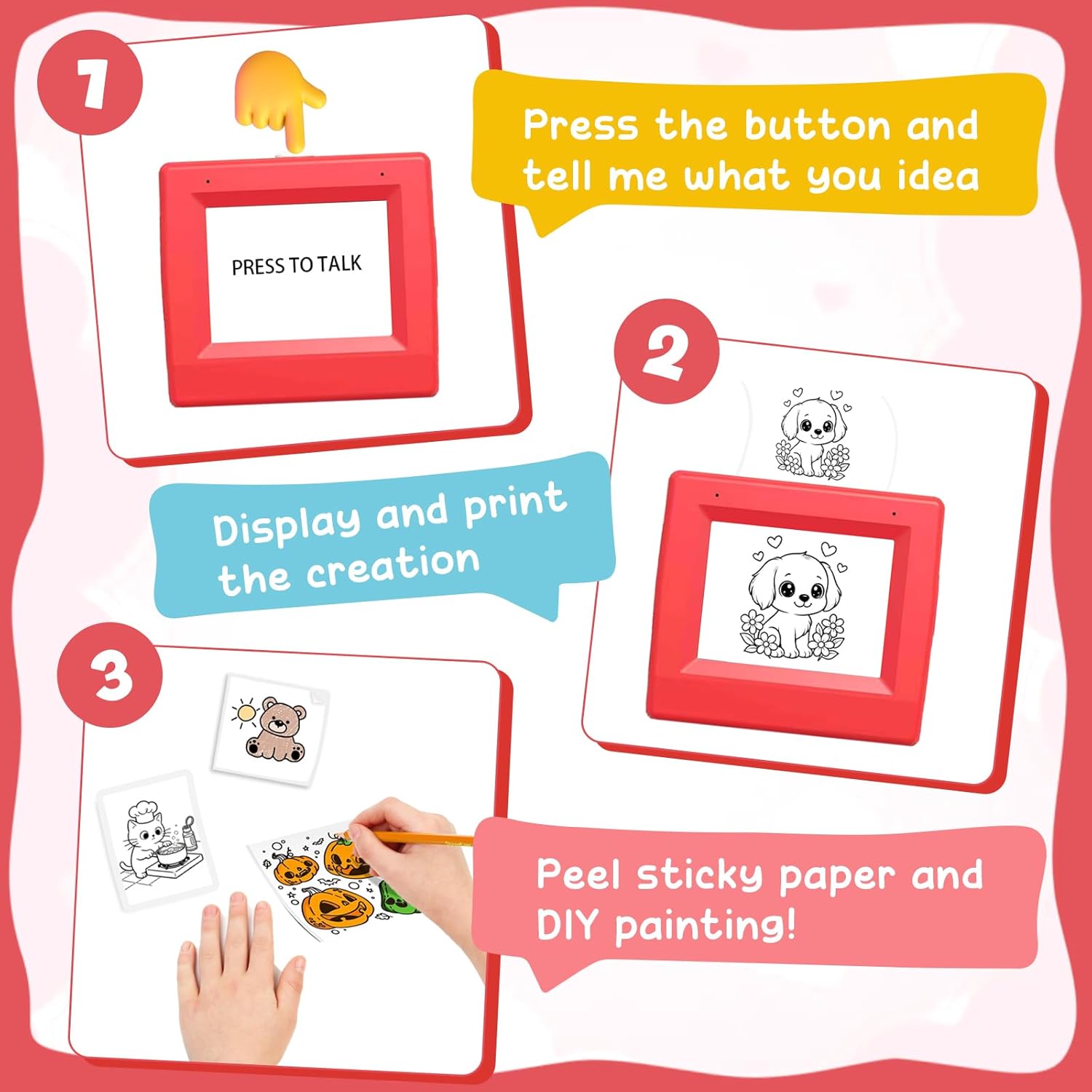 1

PRESS TO TALK

Press the button and tell me what you idea

2

Display and print the creation

3

Peel sticky paper and DIY painting!