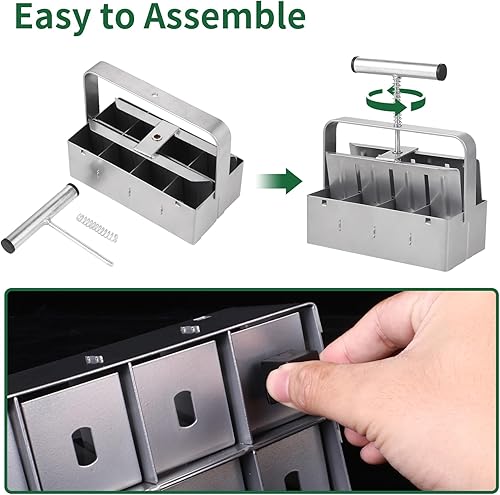 Easy to Assemble