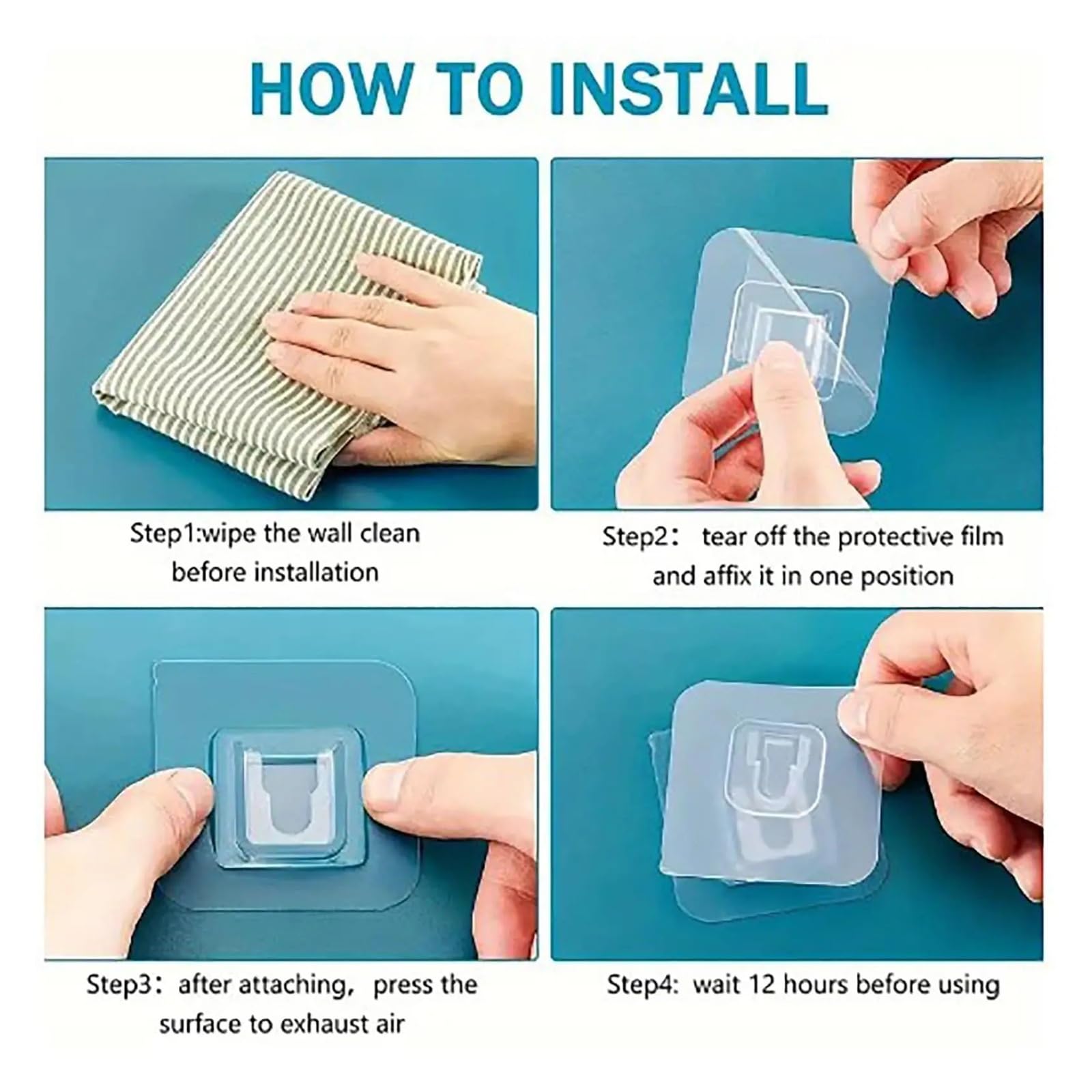 HOW TO INSTALL

Step1:wipe the wall clean before installation

Step2： tear off the protective film and affix it in one position

Step3：after attaching，press the surface to exhaust air

Step4: wait 12 hours before using