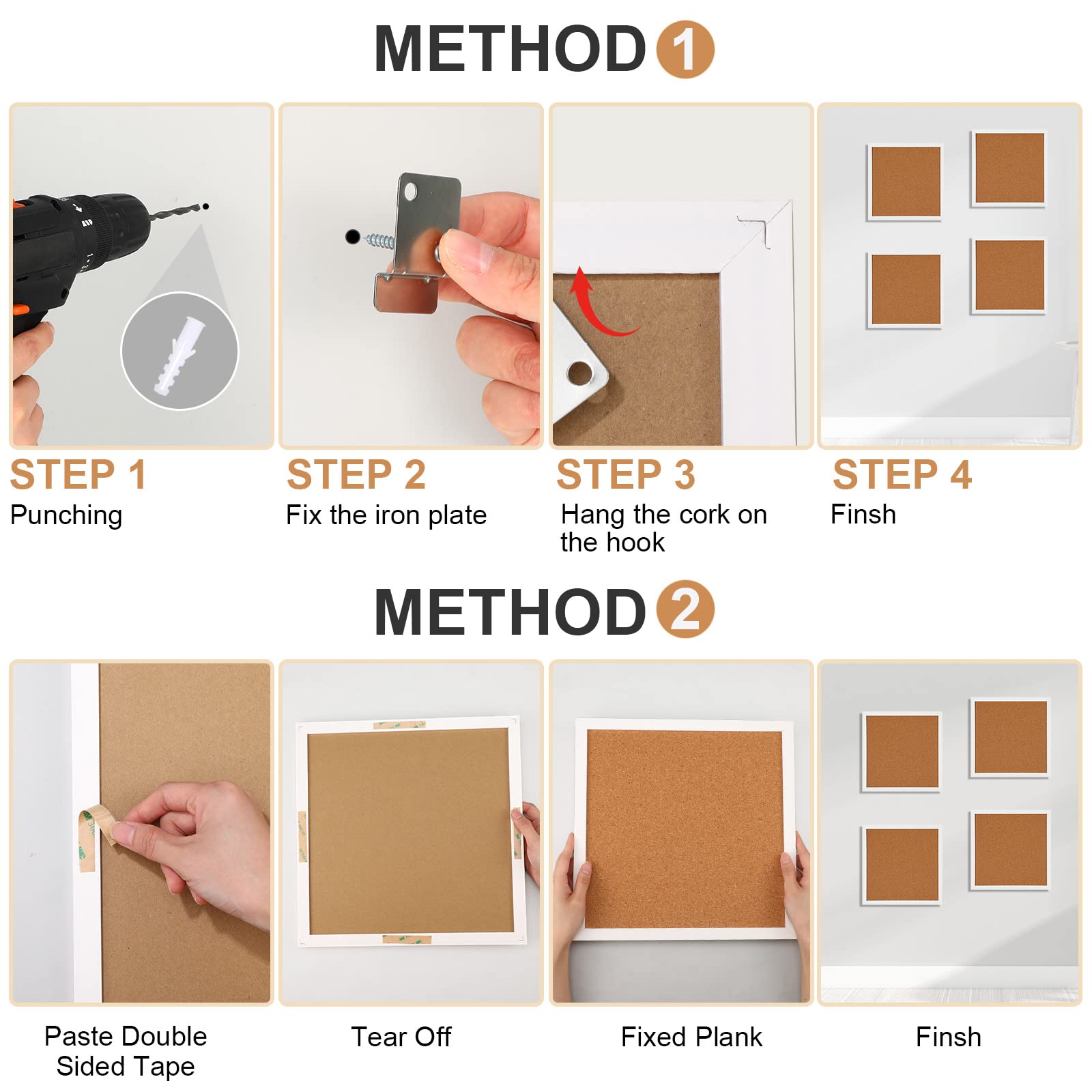 METHOD 1

STEP 1
Punching

STEP 2
Fix the iron plate

STEP 3
Hang the cork on the hook

STEP 4
Finsh

METHOD 2

Paste Double Sided Tape

Tear Off

Fixed Plank

Finsh