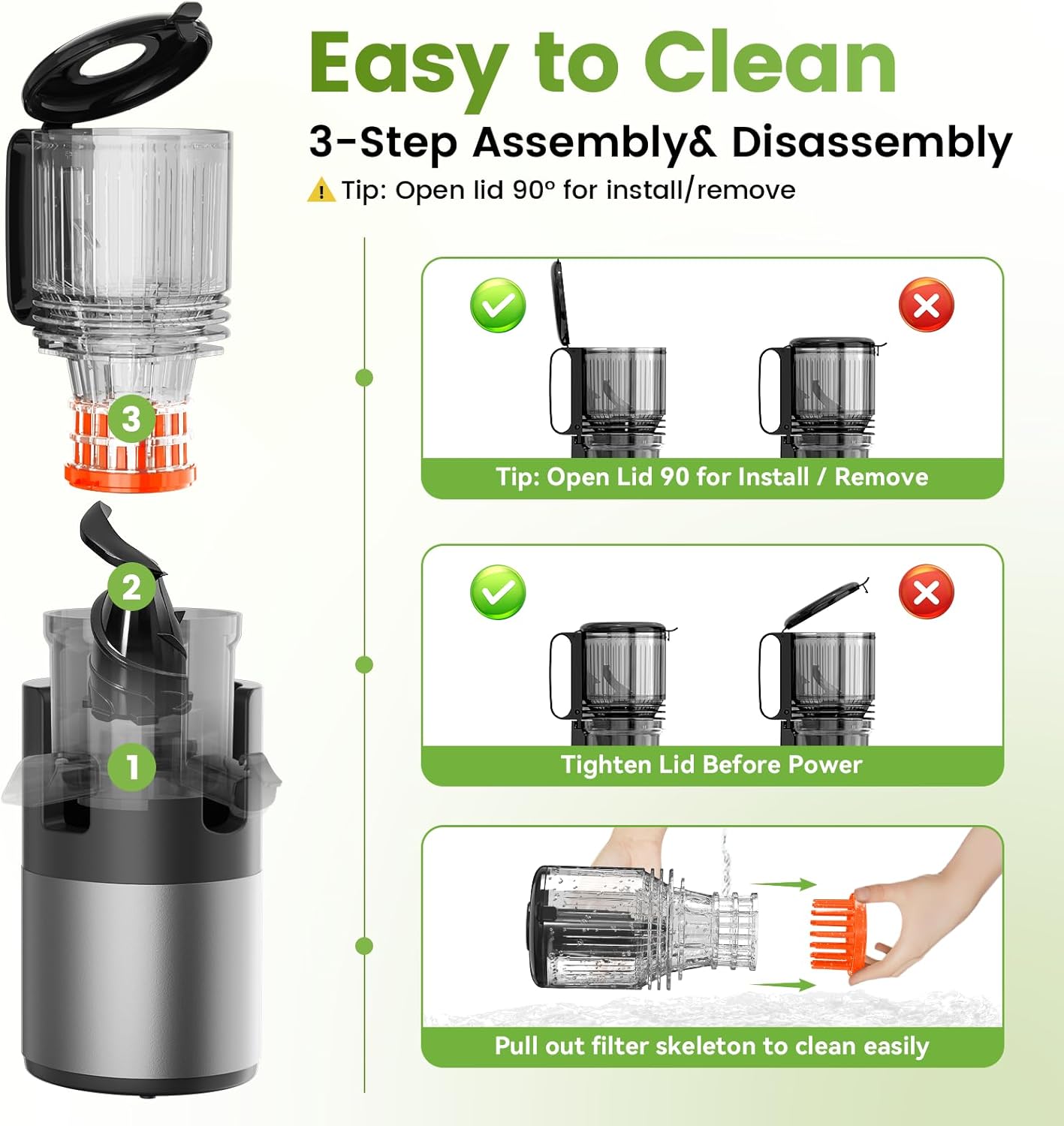 Easy to Clean

3-Step Assembly& Disassembly

Tip: Open lid 90° for install/remove

3

2

1

Tip: Open Lid 90 for Install / Remove

Tighten Lid Before Power

Pull out filter skeleton to clean easily