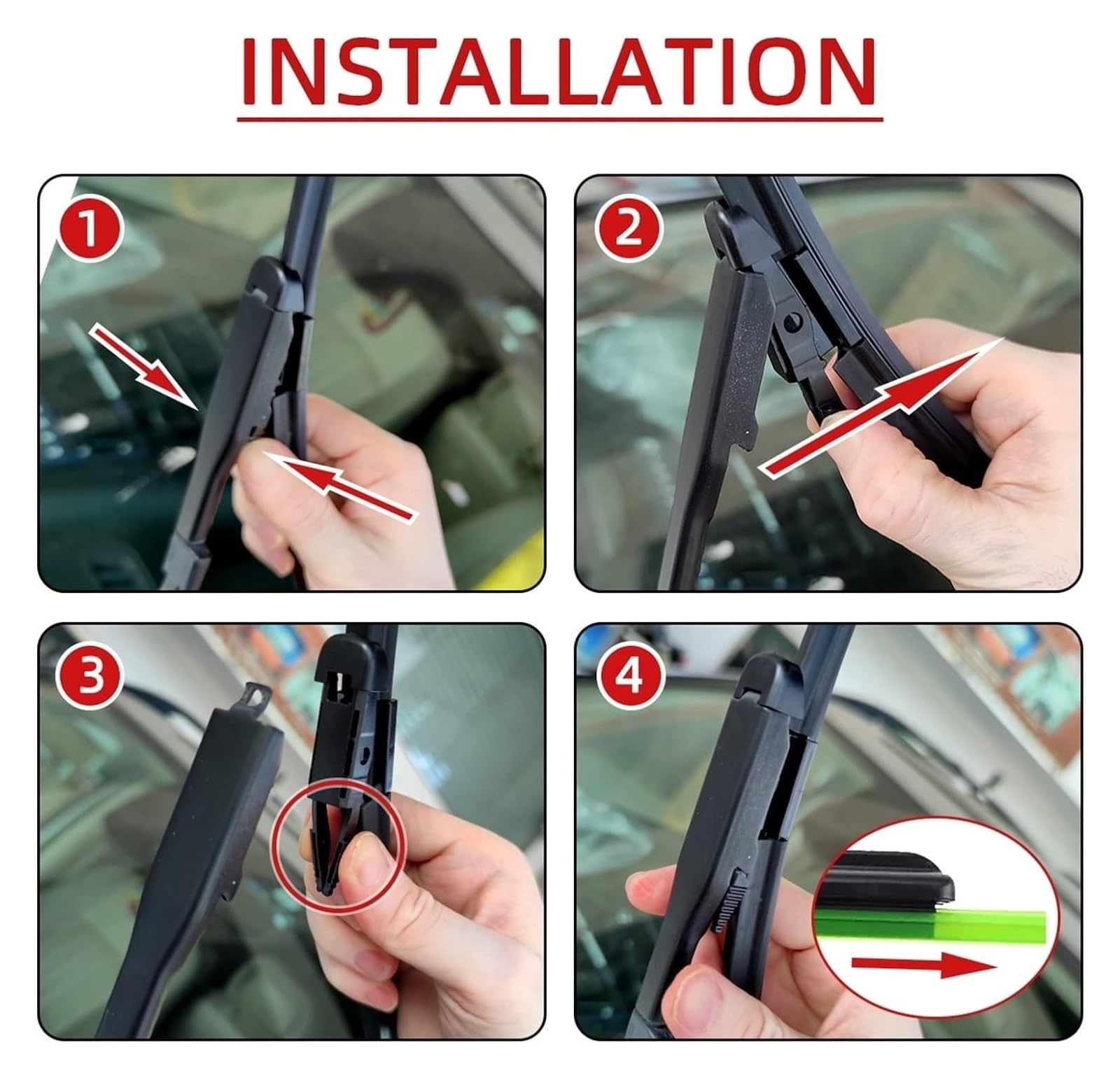 INSTALLATION

1

2

3

4