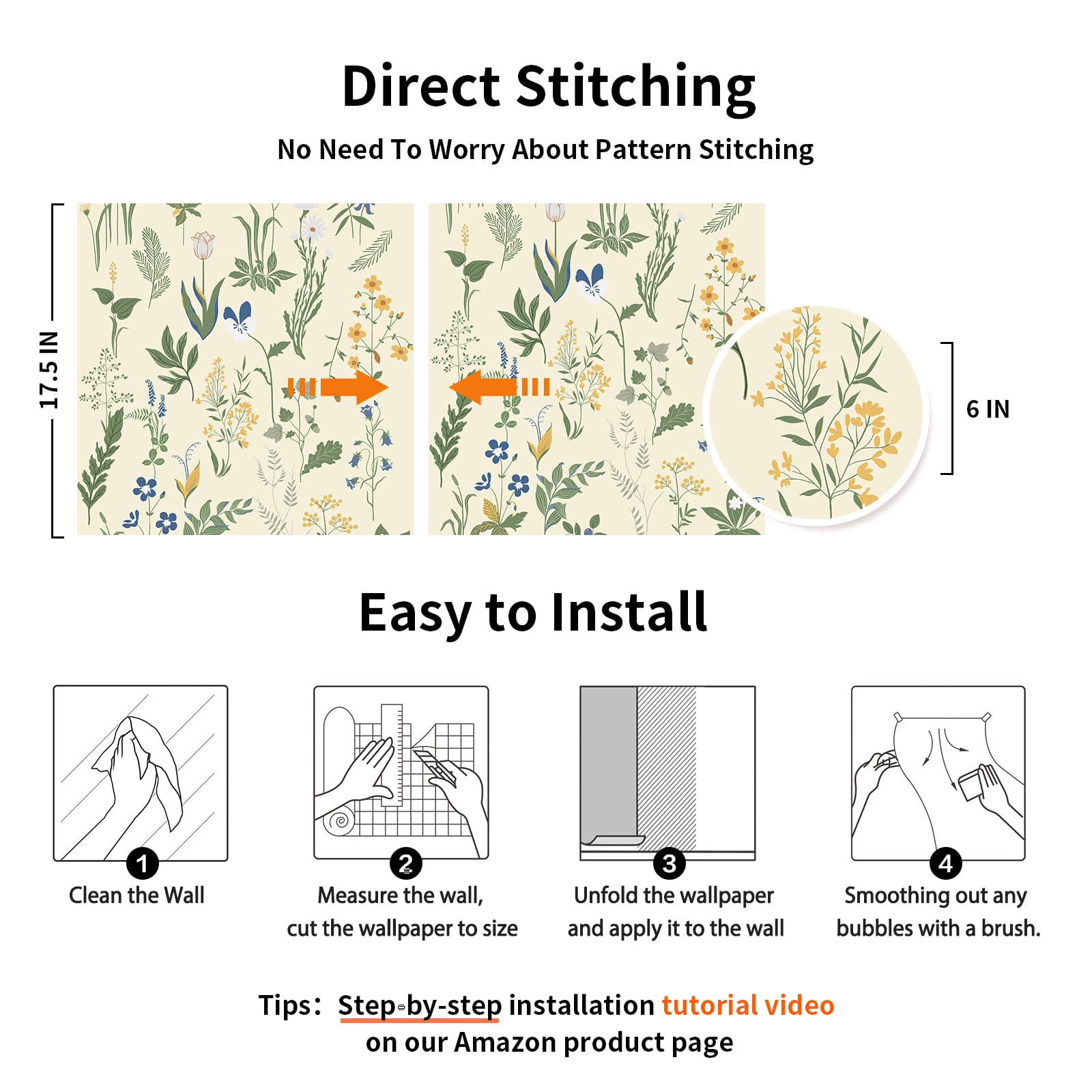 Direct Stitching

No Need To Worry About Pattern Stitching

17.5 IN

6 IN

Easy to Install

1
Clean the Wall

2
Measure the wall, cut the wallpaper to size

3
Unfold the wallpaper and apply it to the wall

4
Smoothing out any bubbles with a brush.

Tips: Step-by-step installation tutorial video on our Amazon product page