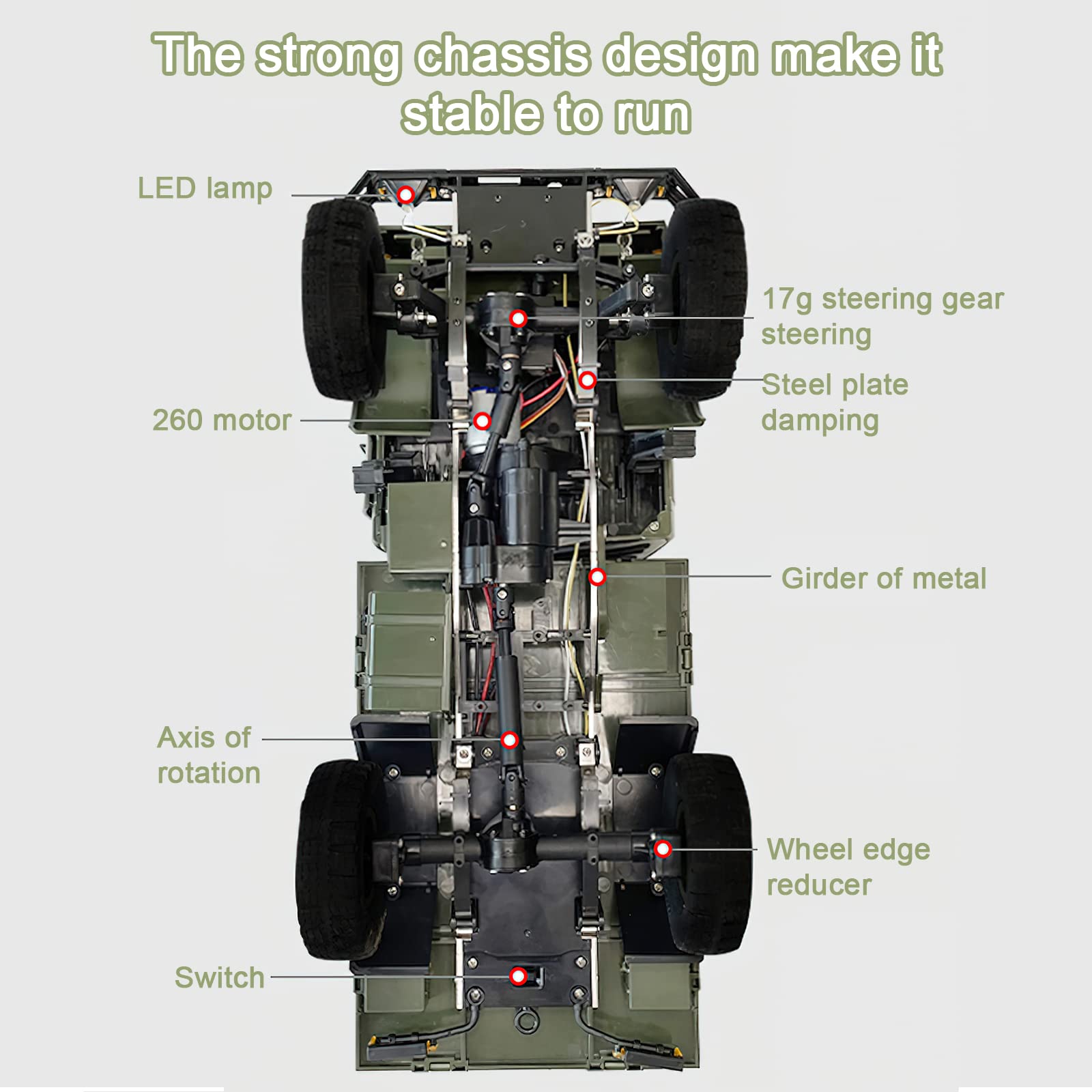 The strong chassis design make it stable to run

LED lamp

17g steering gear steering

Steel plate damping

260 motor

Girder of metal

Axis of rotation

Wheel edge reducer

Switch