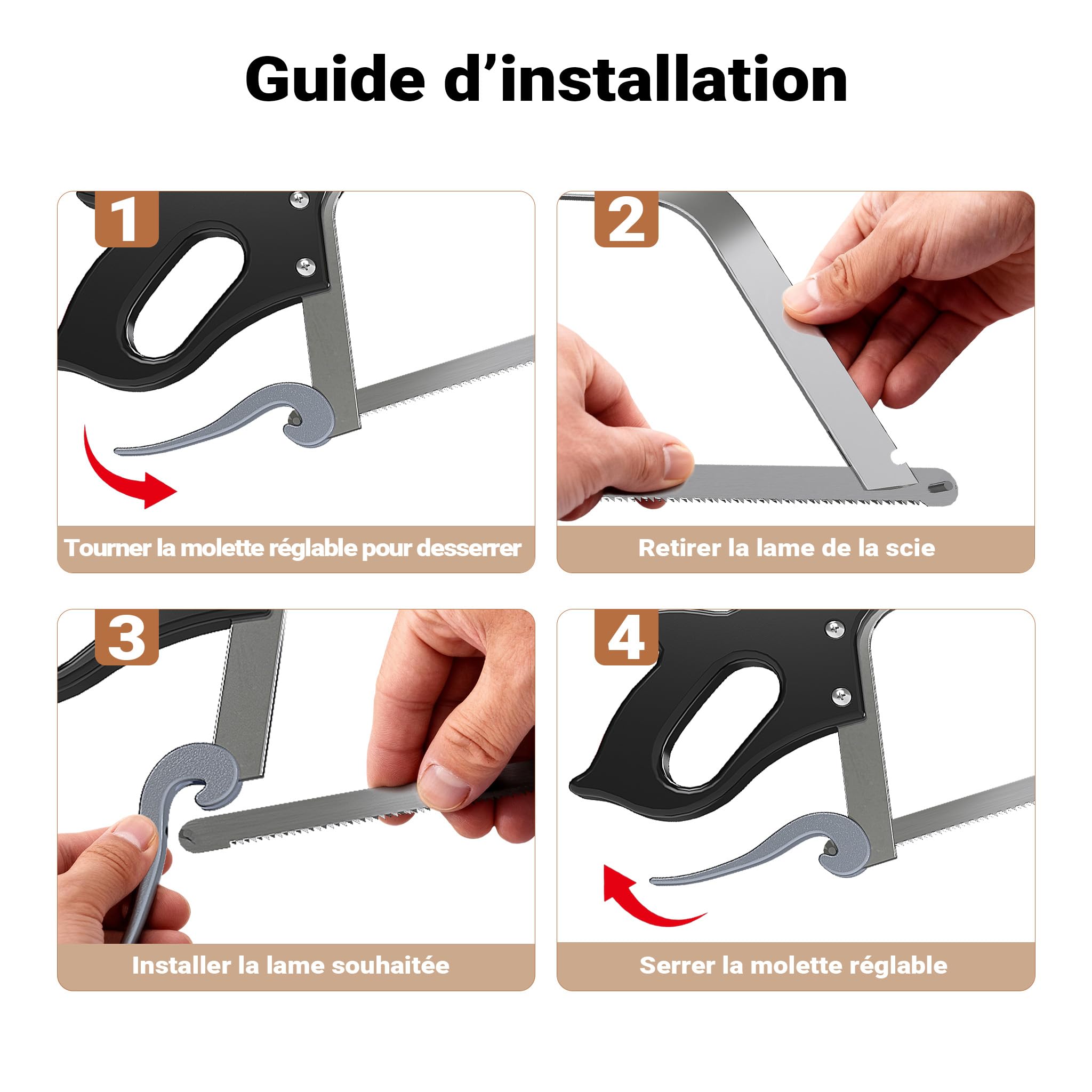 Guide d’installation

1

Tourner la molette réglable pour desserrer

2

Retirer la lame de la scie

3

Installer la lame souhaitée

4

Serrer la molette réglable