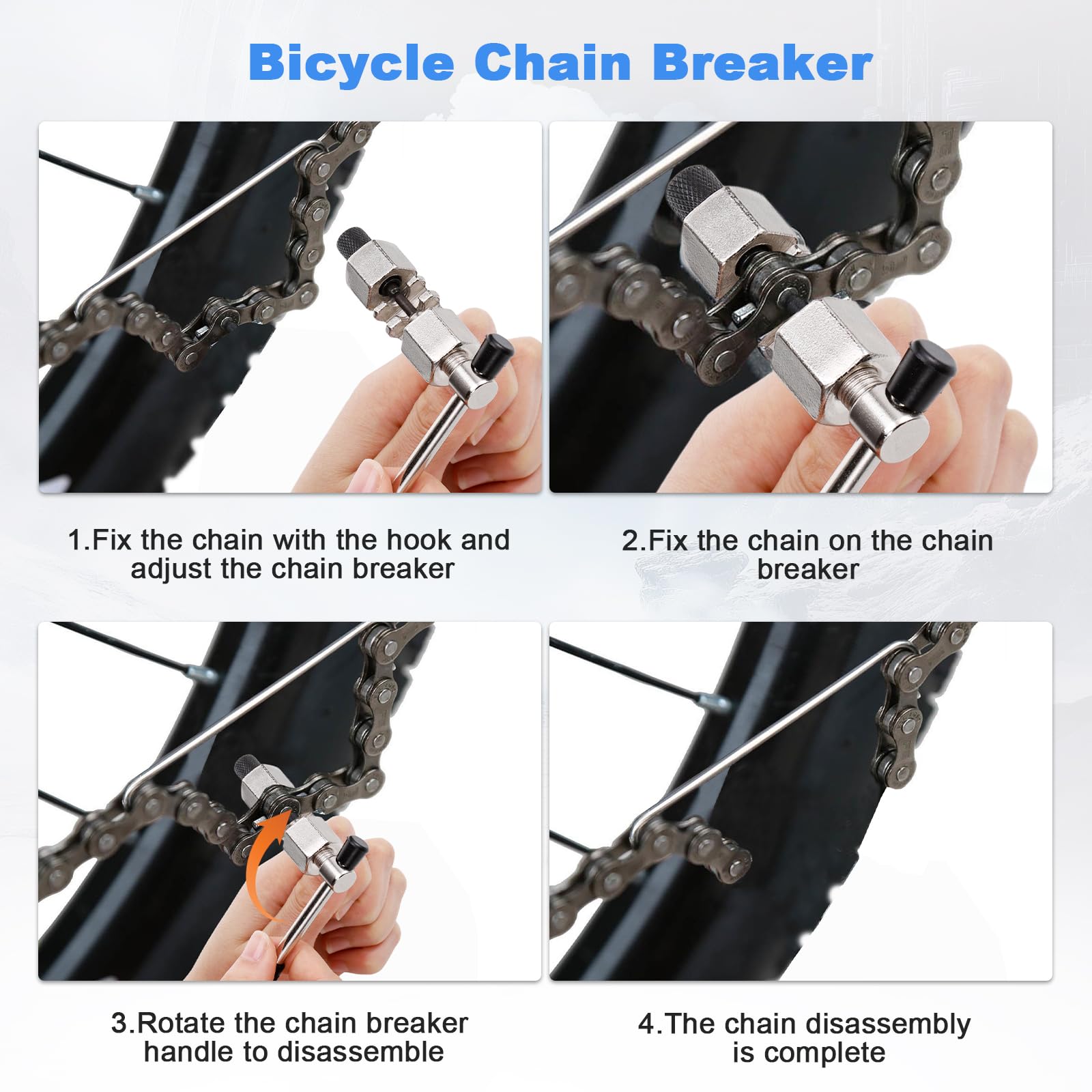 Bicycle Chain Breaker

1.Fix the chain with the hook and adjust the chain breaker

2.Fix the chain on the chain breaker

3.Rotate the chain breaker handle to disassemble

4.The chain disassembly is complete