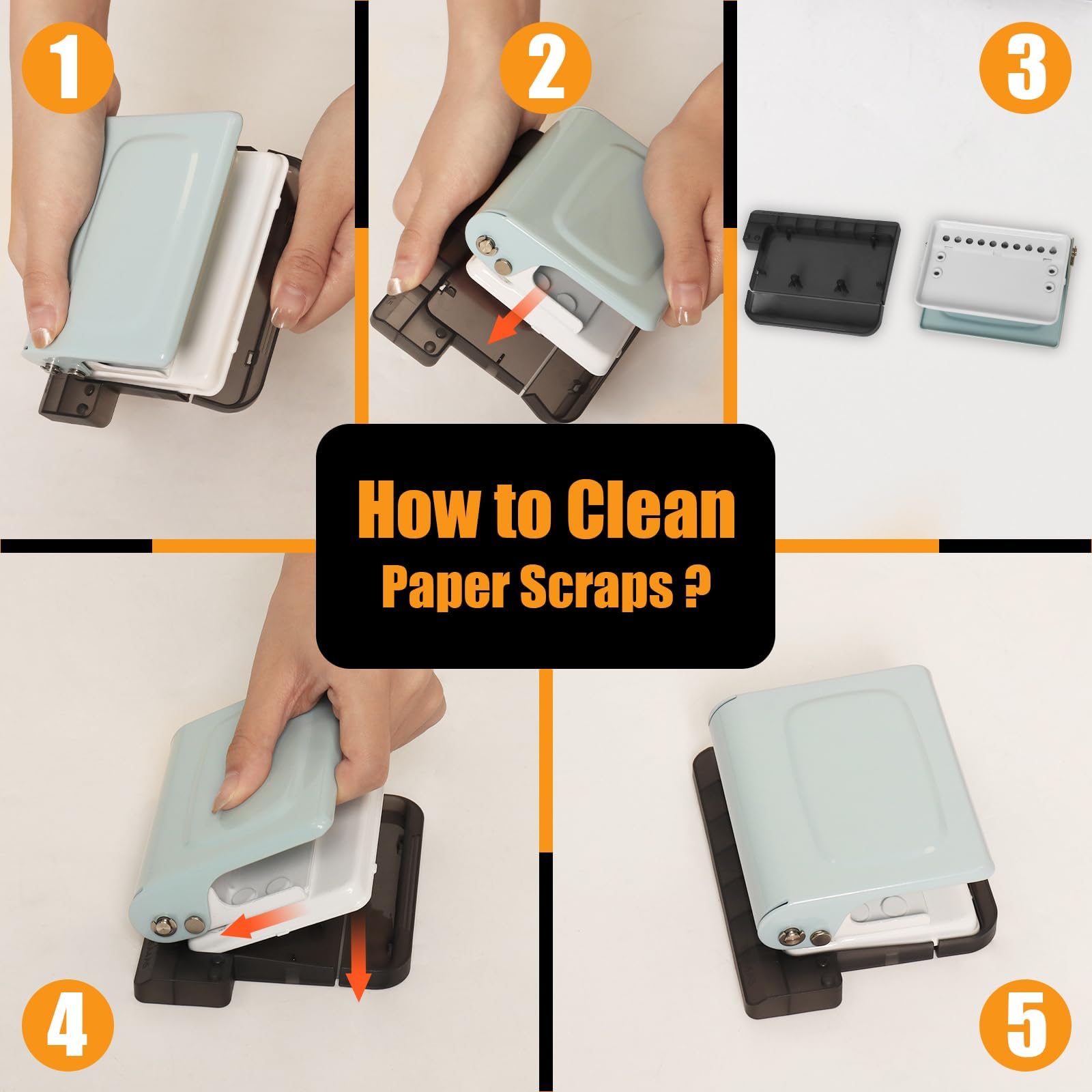 1

2

3

How to Clean
Paper Scraps ?

4

5