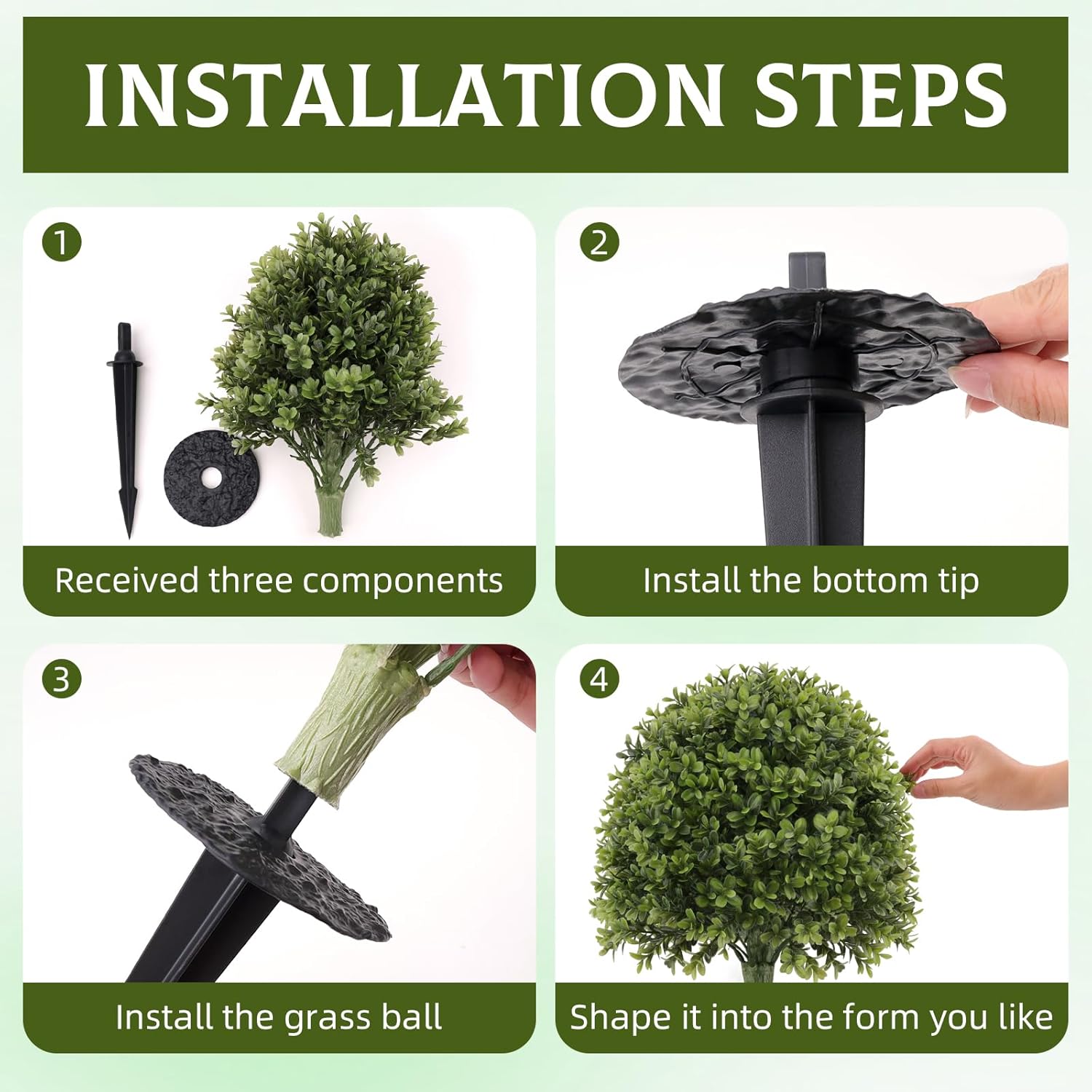 INSTALLATION STEPS

1
Received three components

2
Install the bottom tip

3
Install the grass ball

4
Shape it into the form you like