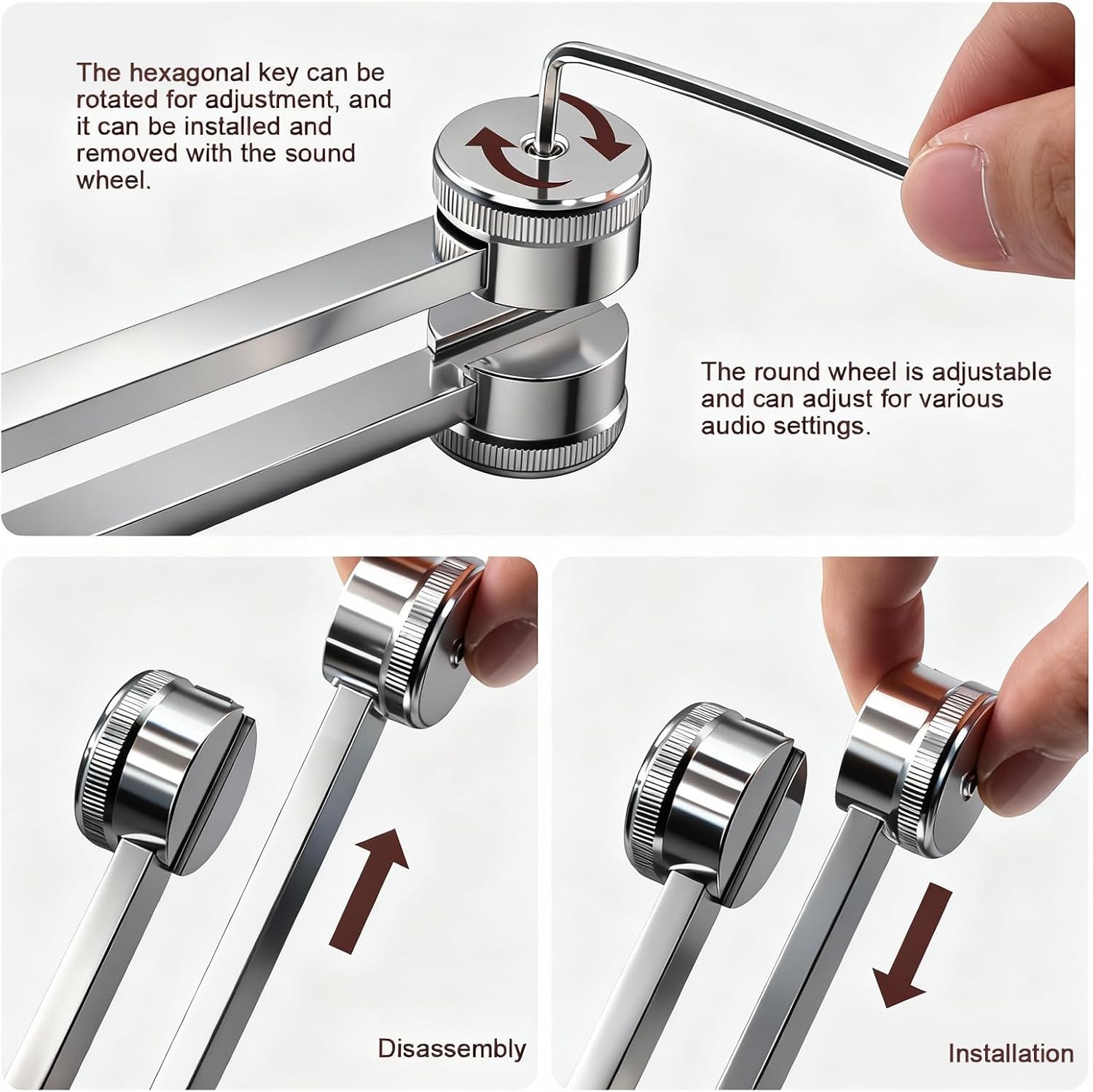 The hexagonal key can be rotated for adjustment, and it can be installed and removed with the sound wheel.

The round wheel is adjustable and can adjust for various audio settings.

Disassembly

Installation