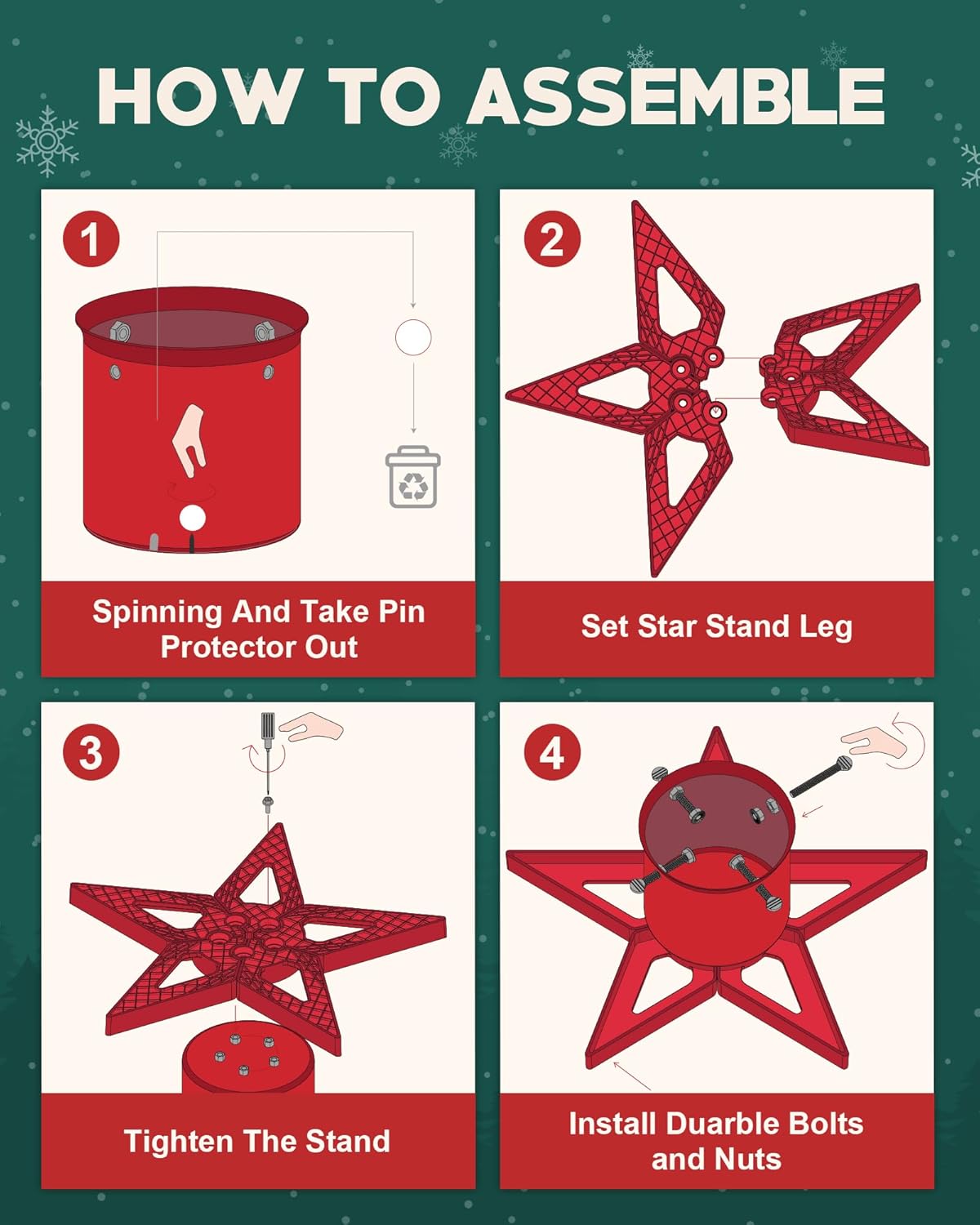 HOW TO ASSEMBLE

1

Spinning And Take Pin Protector Out

2

Set Star Stand Leg

3

Tighten The Stand

4

Install Duarble Bolts and Nuts