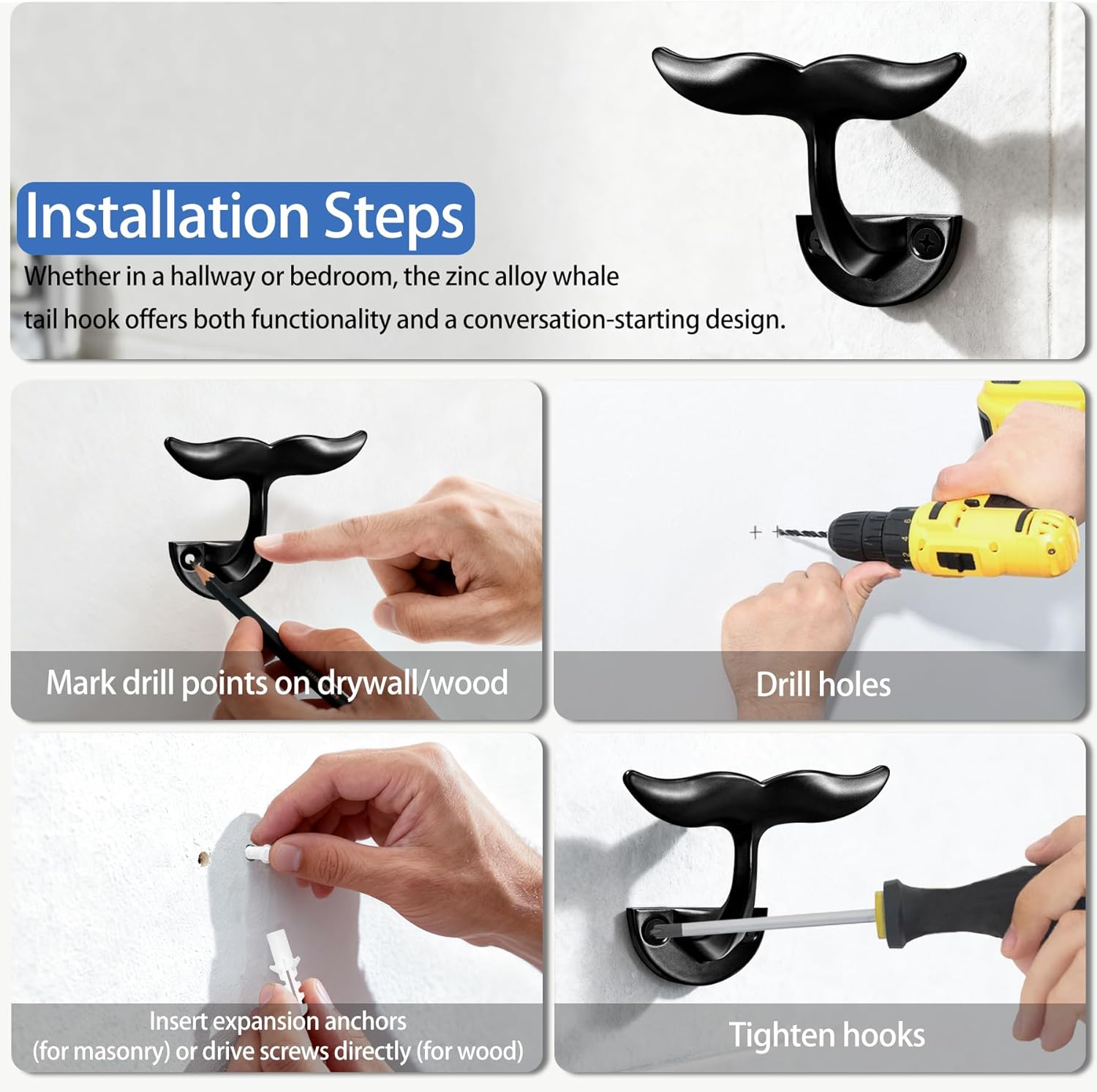 Installation Steps

Whether in a hallway or bedroom, the zinc alloy whale tail hook offers both functionality and a conversation-starting design.

Mark drill points on drywall/wood

Drill holes

Insert expansion anchors (for masonry) or drive screws directly (for wood)

Tighten hooks