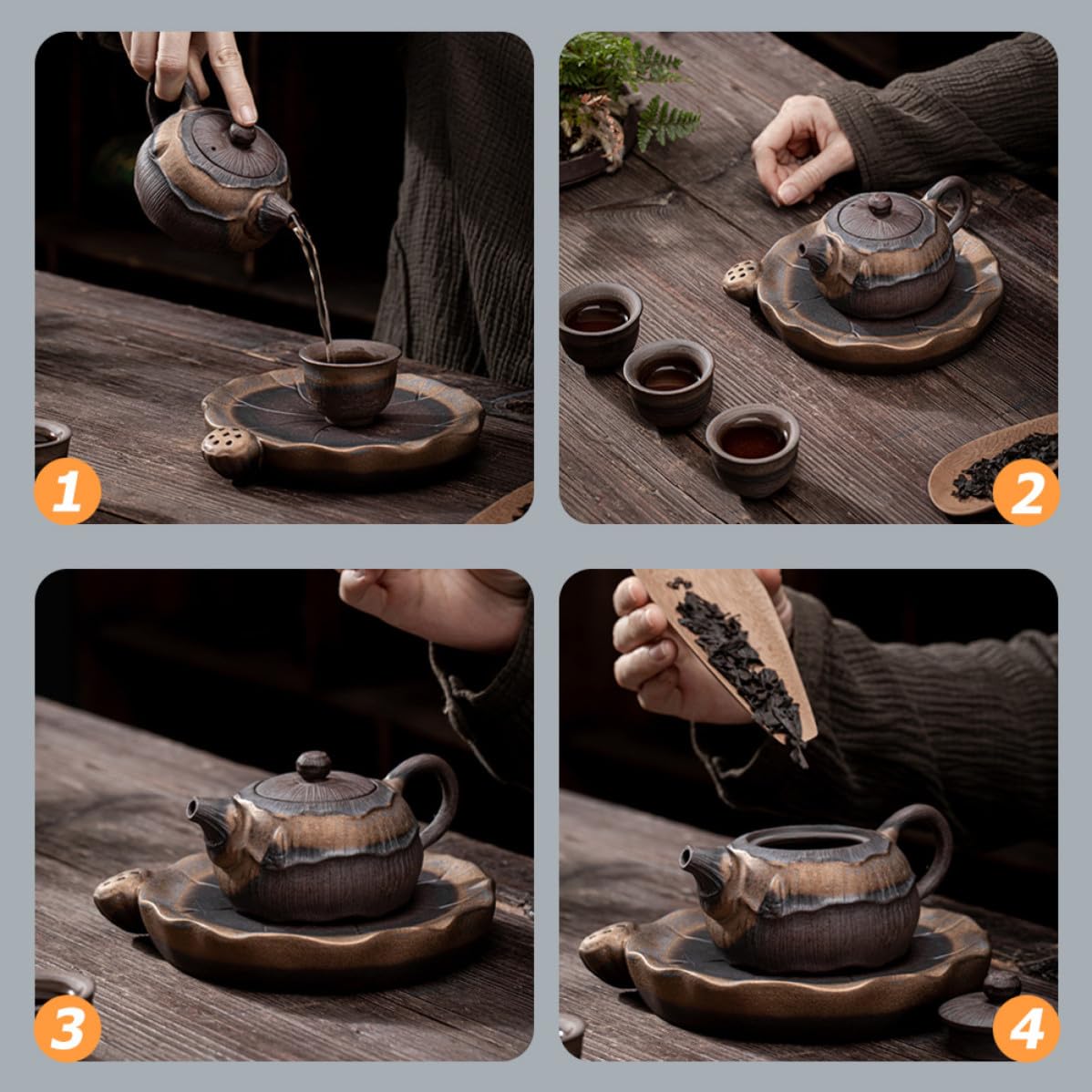 1

2

3

4