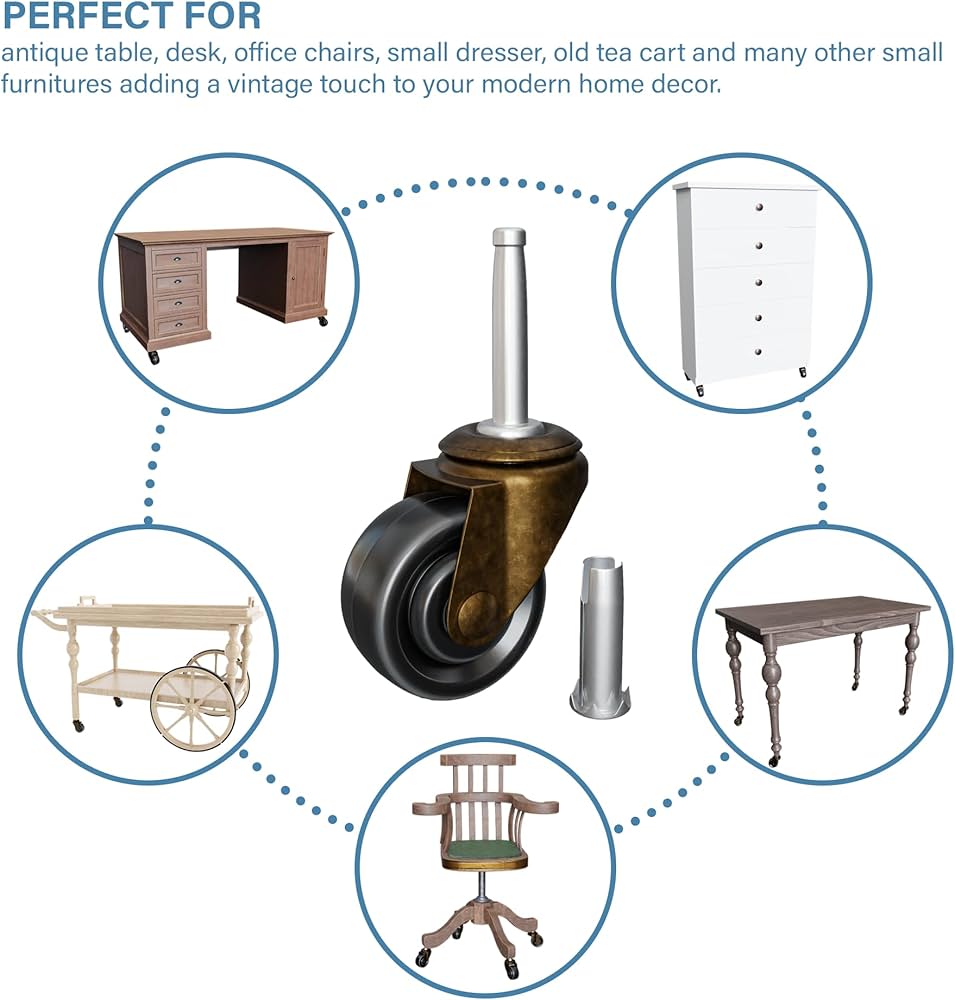 PERFECT FOR
antique table, desk, office chairs, small dresser, old tea cart and many other small furnitures adding a vintage touch to your modern home decor.