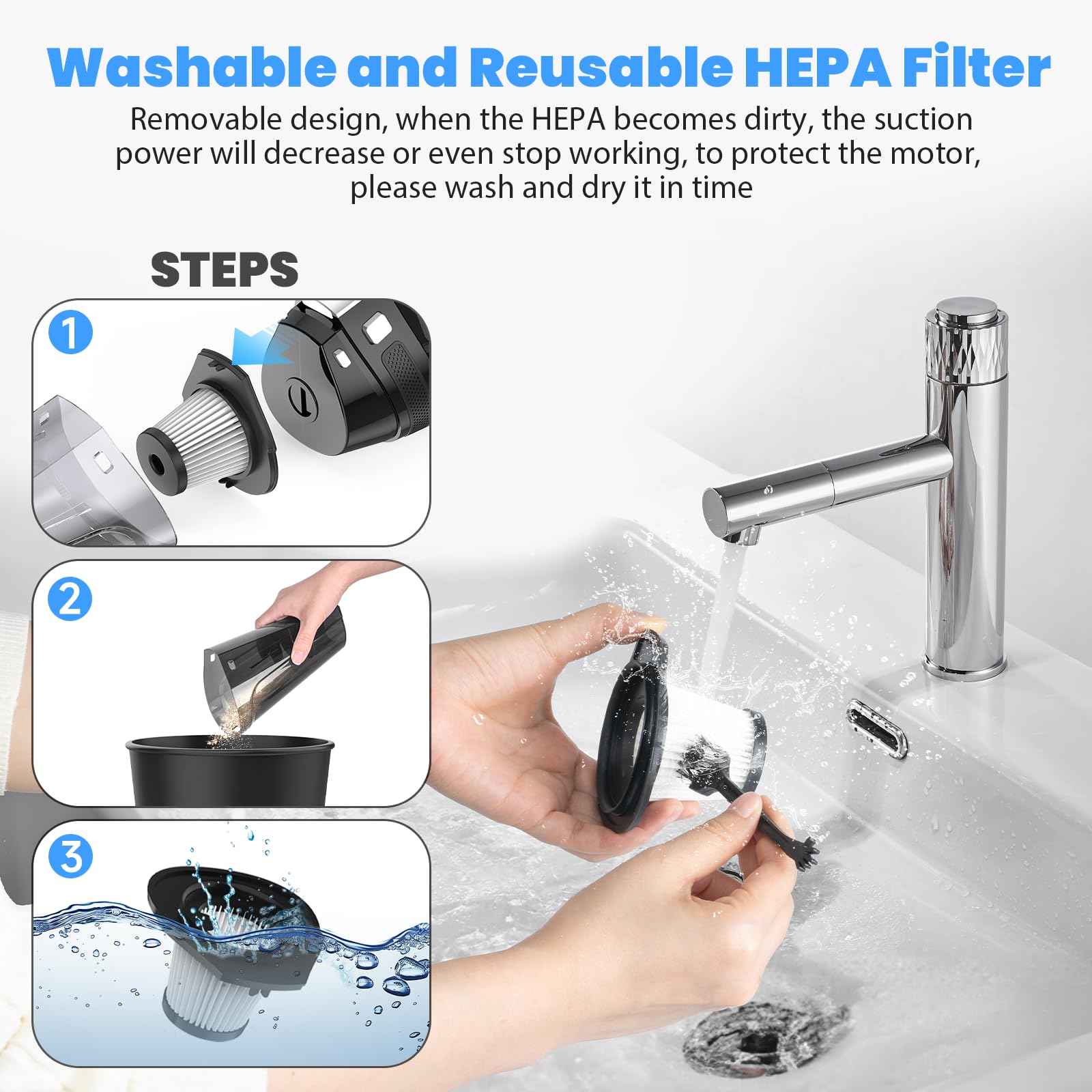 Washable and Reusable HEPA Filter

Removable design, when the HEPA becomes dirty, the suction power will decrease or even stop working, to protect the motor, please wash and dry it in time

STEPS

1

2

3