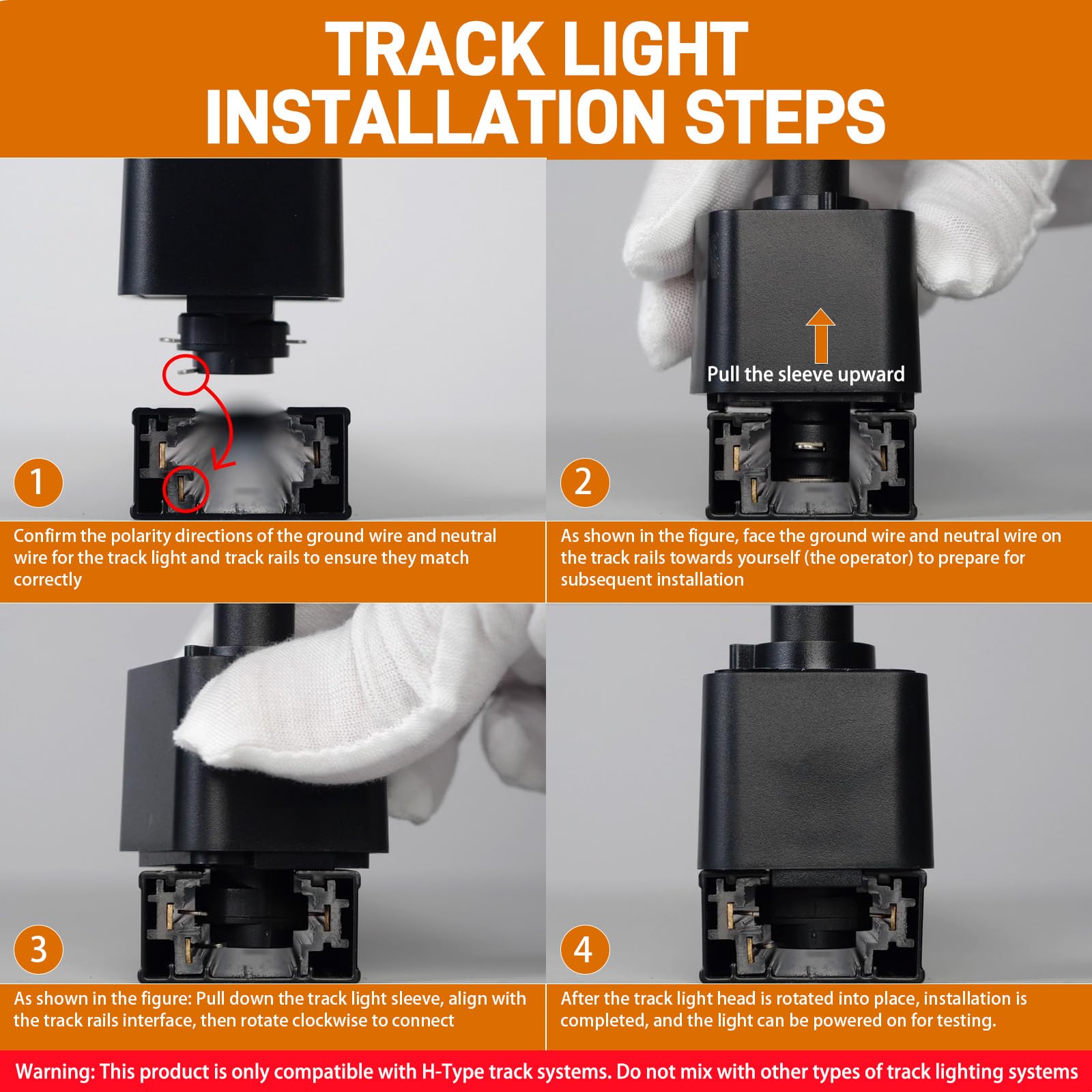 TRACK LIGHT INSTALLATION STEPS

1

Confirm the polarity directions of the ground wire and neutral wire for the track light and track rails to ensure they match correctly

Pull the sleeve upward

2

As shown in the figure, face the ground wire and neutral wire on the track rails towards yourself (the operator) to prepare for subsequent installation

3

As shown in the figure: Pull down the track light sleeve, align with the track rails interface, then rotate clockwise to connect

4

After the track light head is rotated into place, installation is completed, and the light can be powered on for testing.

Warning: This product is only compatible with H-Type track systems. Do not mix with other types of track lighting systems