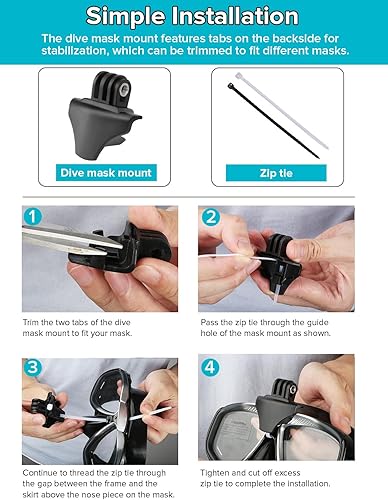 Simple Installation

The dive mask mount features tabs on the backside for stabilization, which can be trimmed to fit different masks.

Dive mask mount

Zip tie

1

Trim the two tabs of the dive mask mount to fit your mask.

2

Pass the zip tie through the guide hole of the mask mount as shown.

3

Continue to thread the zip tie through the gap between the frame and the skirt above the nose piece on the mask.

4

Tighten and cut off excess zip tie to complete the installation.