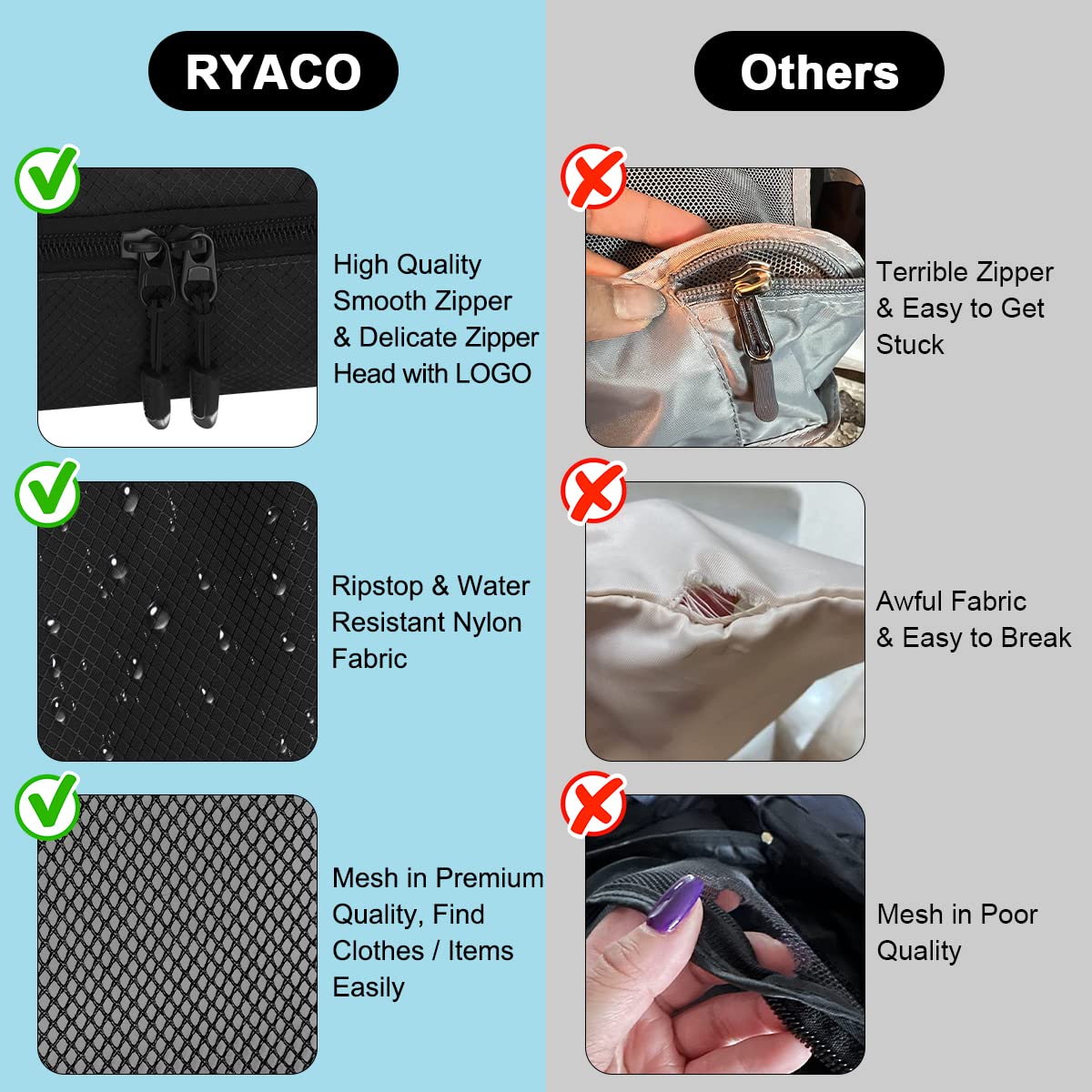 RYACO

High Quality Smooth Zipper & Delicate Zipper Head with LOGO

Ripstop & Water Resistant Nylon Fabric

Mesh in Premium Quality, Find Clothes / Items Easily

Others

Terrible Zipper & Easy to Get Stuck

Awful Fabric & Easy to Break

Mesh in Poor Quality