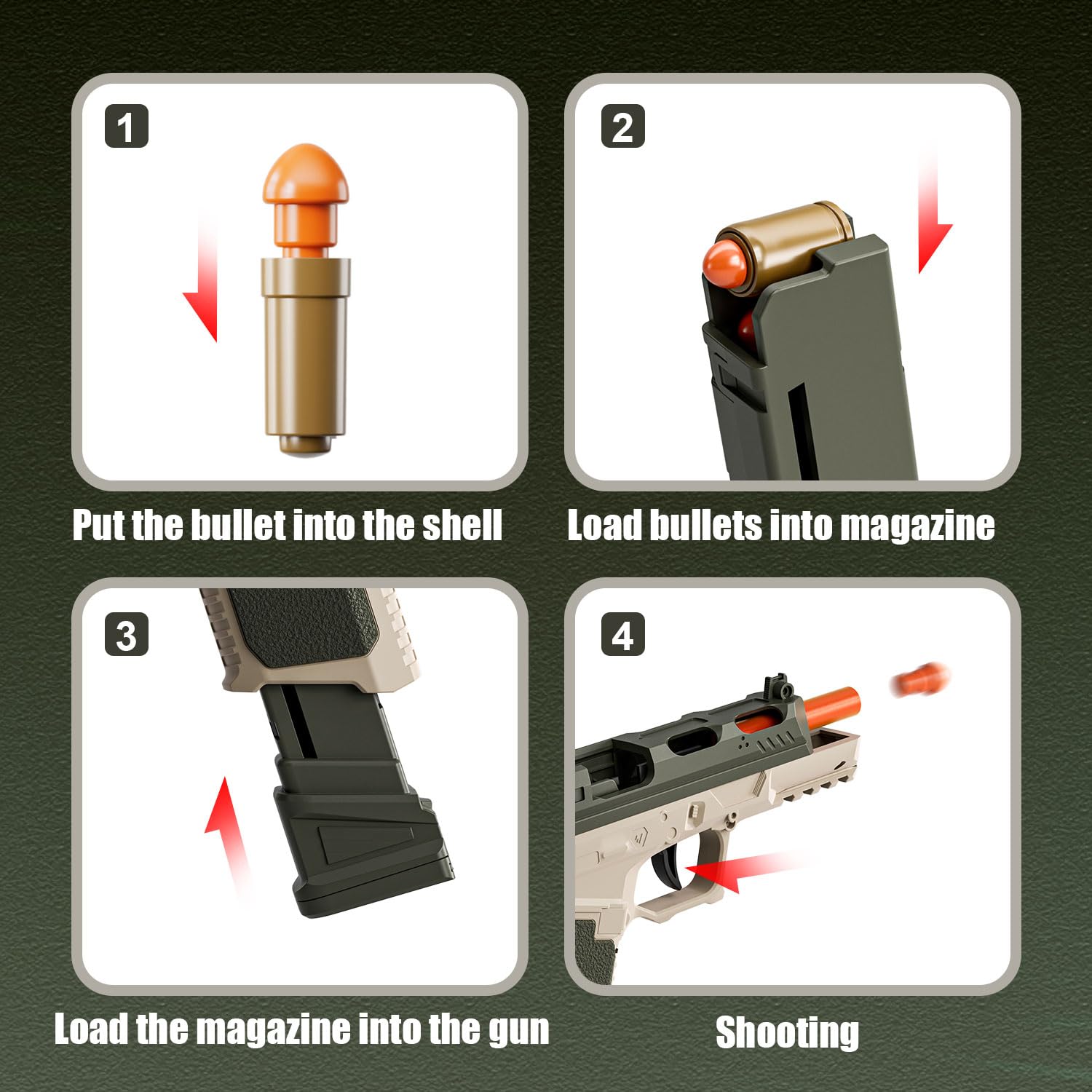 1

Put the bullet into the shell

2

Load bullets into magazine

3

Load the magazine into the gun

4

Shooting