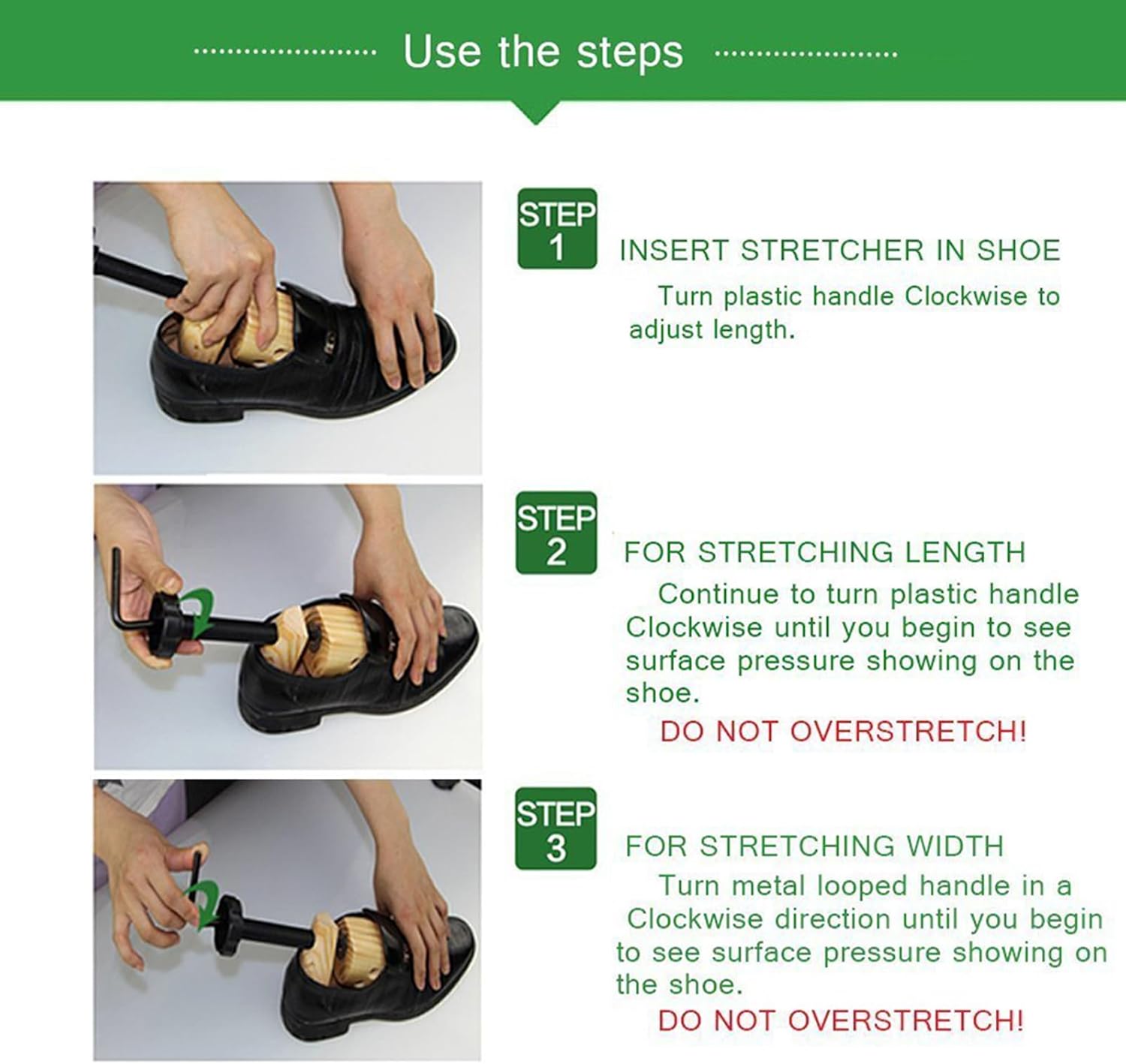 Use the steps

STEP 1

INSERT STRETCHER IN SHOE

Turn plastic handle Clockwise to adjust length.

STEP 2

FOR STRETCHING LENGTH

Continue to turn plastic handle Clockwise until you begin to see surface pressure showing on the shoe.

DO NOT OVERSTRETCH!

STEP 3

FOR STRETCHING WIDTH

Turn metal looped handle in a Clockwise direction until you begin to see surface pressure showing on the shoe.

DO NOT OVERSTRETCH!