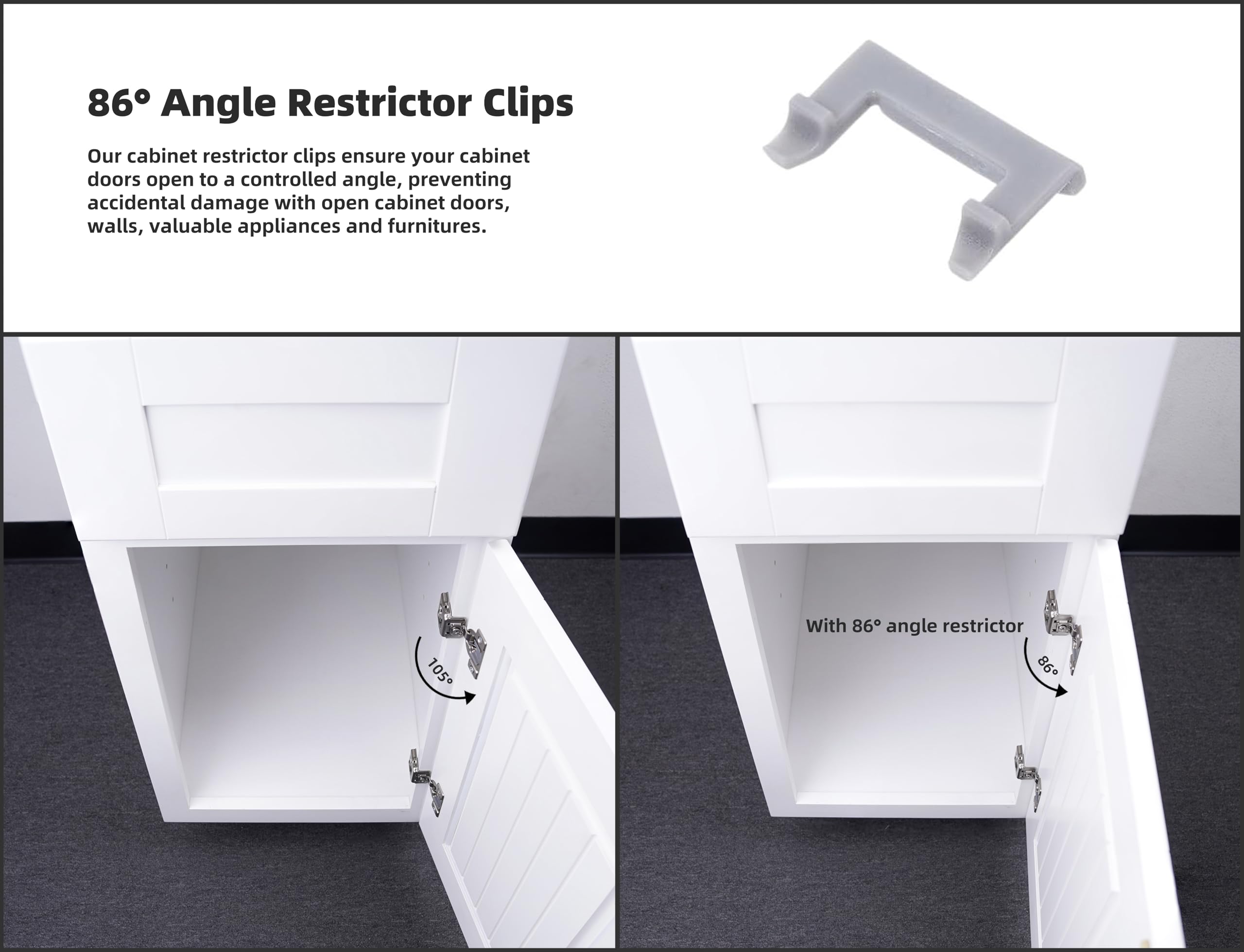 86° Angle Restrictor Clips

Our cabinet restrictor clips ensure your cabinet doors open to a controlled angle, preventing accidental damage with open cabinet doors, walls, valuable appliances and furnitures.

105°

With 86° angle restrictor

86°