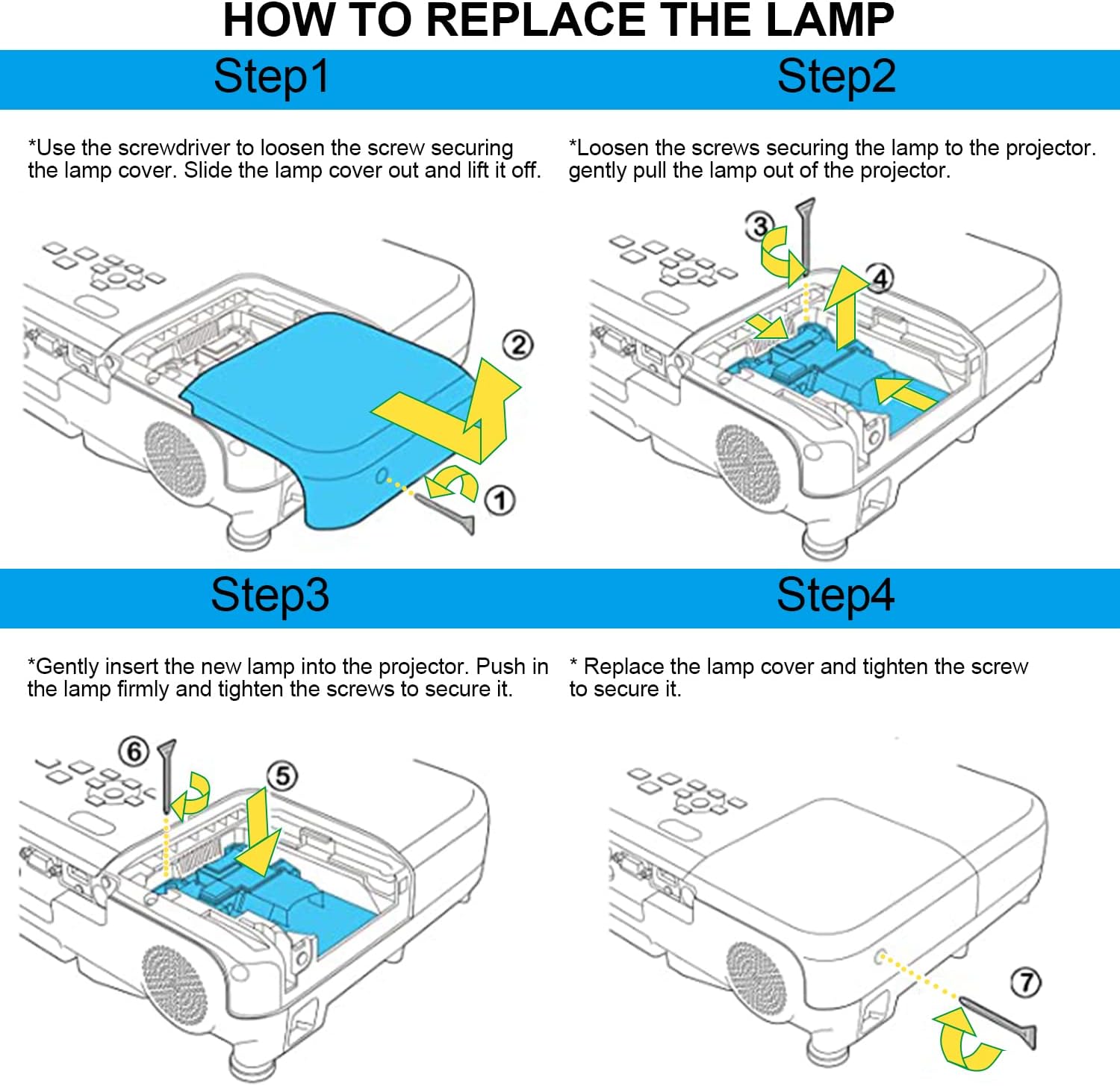 HOW TO REPLACE THE LAMP

Step1

*Use the screwdriver to loosen the screw securing the lamp cover. Slide the lamp cover out and lift it off.

②

①

Step2

*Loosen the screws securing the lamp to the projector. gently pull the lamp out of the projector.

③

④

Step3

*Gently insert the new lamp into the projector. Push in the lamp firmly and tighten the screws to secure it.

⑥

⑤

Step4

* Replace the lamp cover and tighten the screw to secure it.

⑦