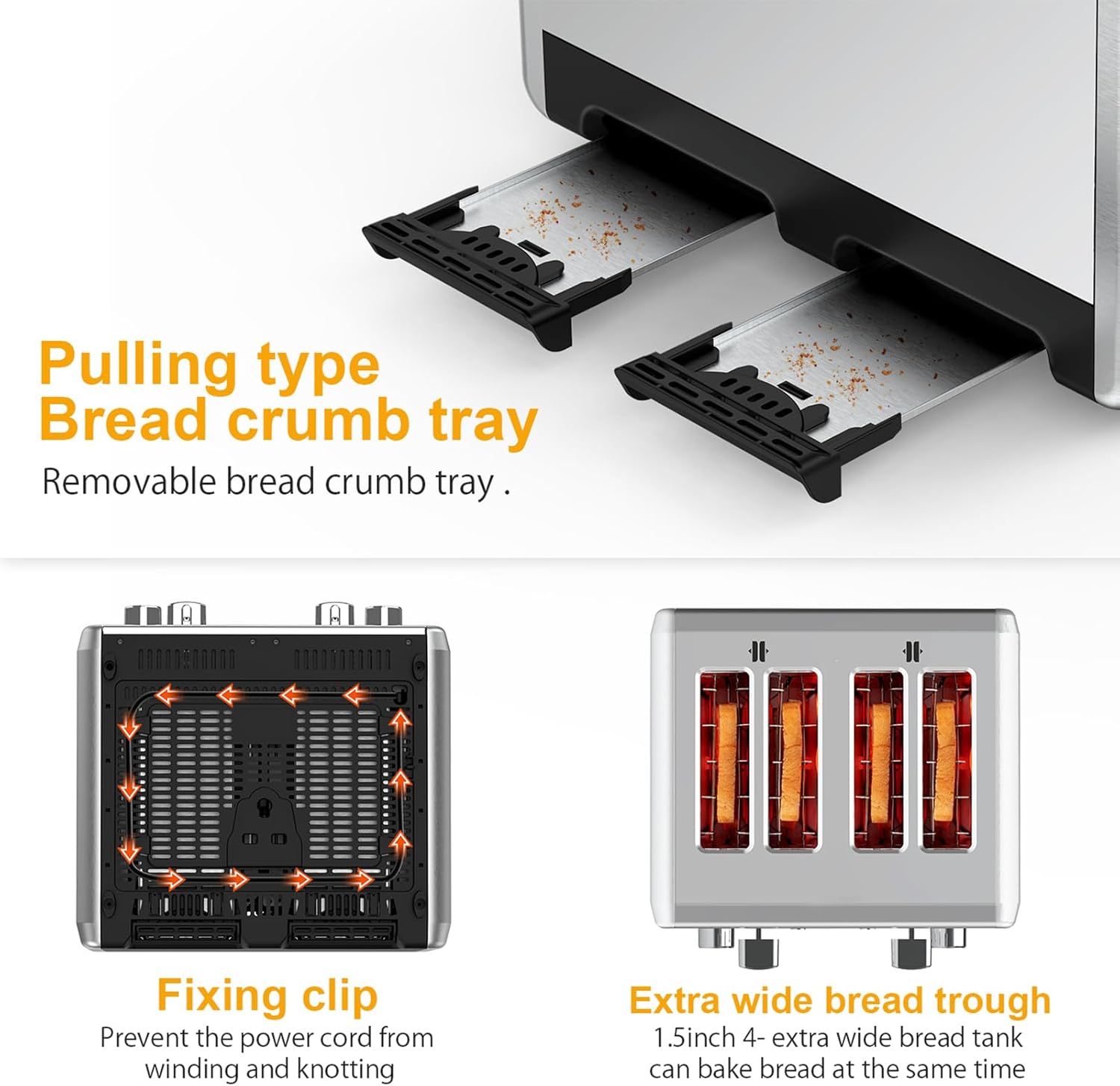 Pulling type
Bread crumb tray
Removable bread crumb tray .

Fixing clip
Prevent the power cord from winding and knotting

Extra wide bread trough
1.5inch 4- extra wide bread tank can bake bread at the same time