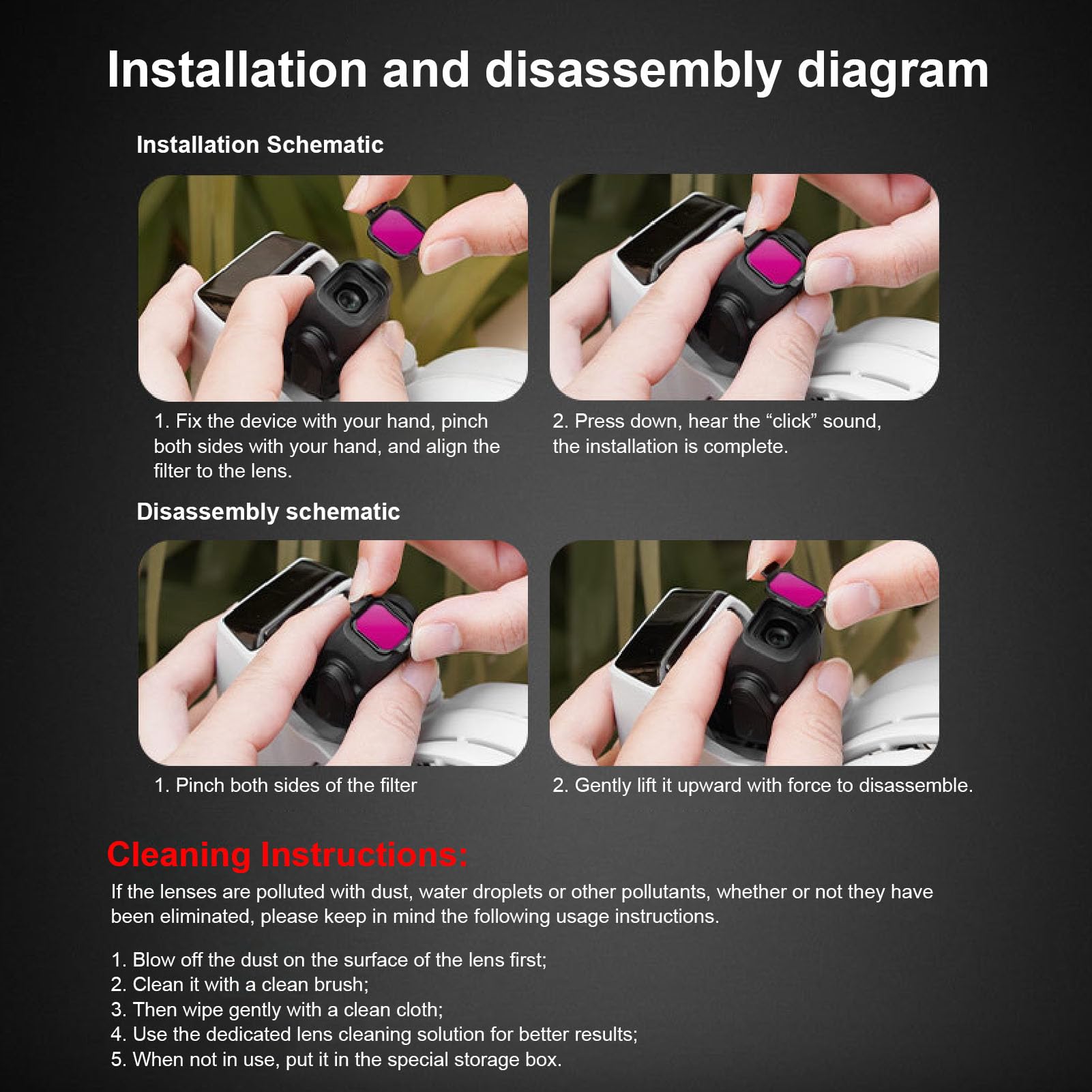 Installation and disassembly diagram

Installation Schematic

1. Fix the device with your hand, pinch both sides with your hand, and align the filter to the lens.

2. Press down, hear the “click” sound, the installation is complete.

Disassembly schematic

1. Pinch both sides of the filter

2. Gently lift it upward with force to disassemble.

Cleaning Instructions:

If the lenses are polluted with dust, water droplets or other pollutants, whether or not they have been eliminated, please keep in mind the following usage instructions.

1. Blow off the dust on the surface of the lens first;
2. Clean it with a clean brush;
3. Then wipe gently with a clean cloth;
4. Use the dedicated lens cleaning solution for better results;
5. When not in use, put it in the special storage box.