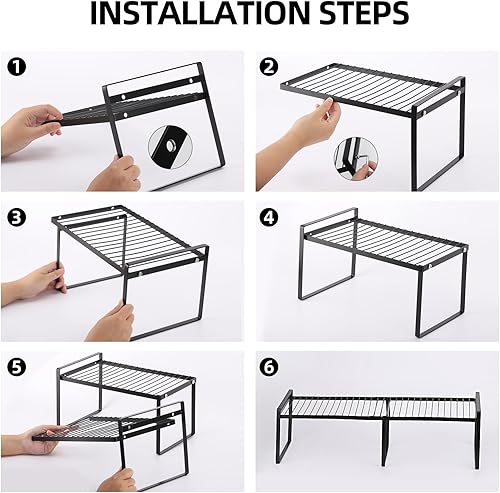 INSTALLATION STEPS

1

2

3

4

5

6