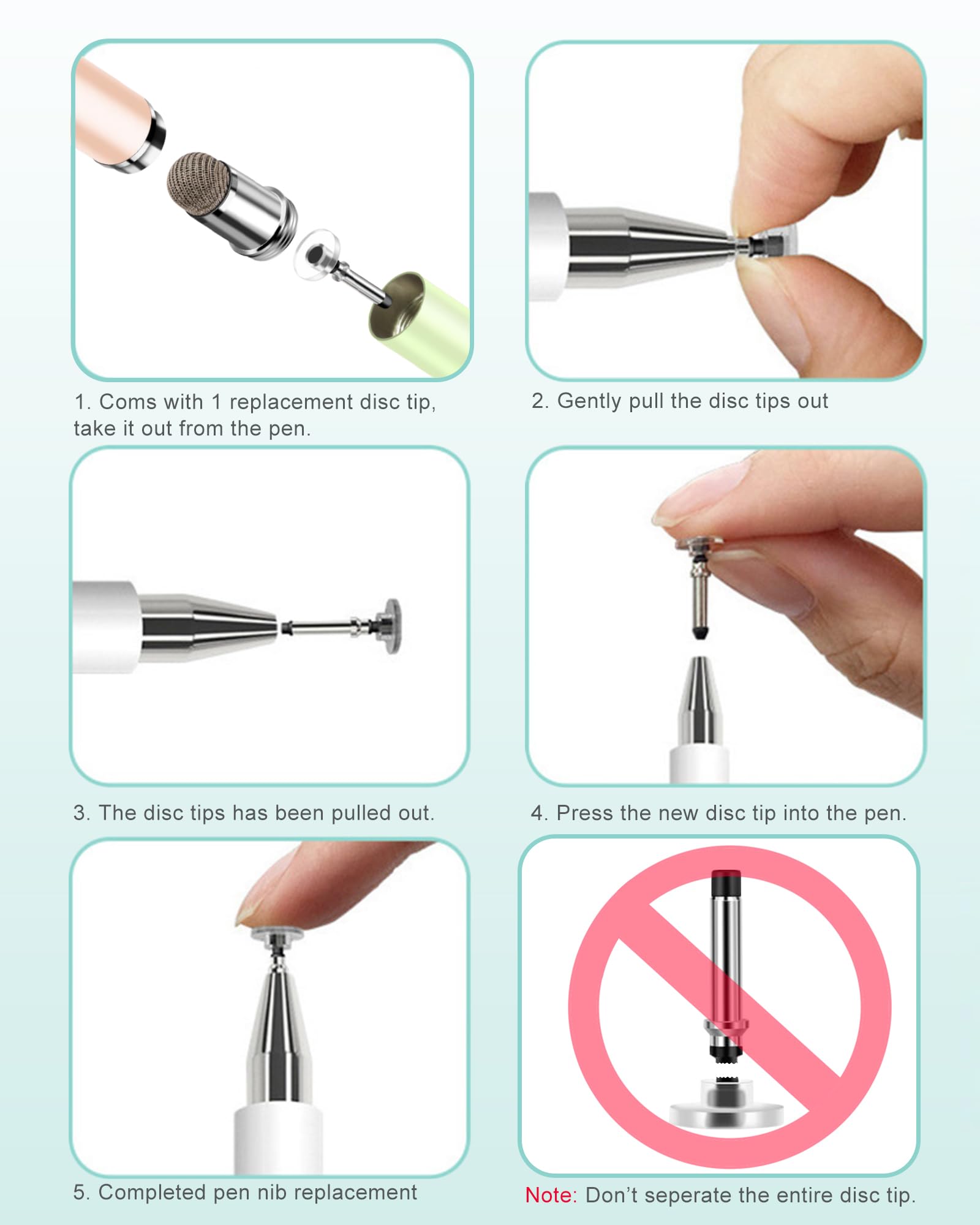 1. Coms with 1 replacement disc tip, take it out from the pen.

2. Gently pull the disc tips out

3. The disc tips has been pulled out.

4. Press the new disc tip into the pen.

5. Completed pen nib replacement

Note: Don't seperate the entire disc tip.