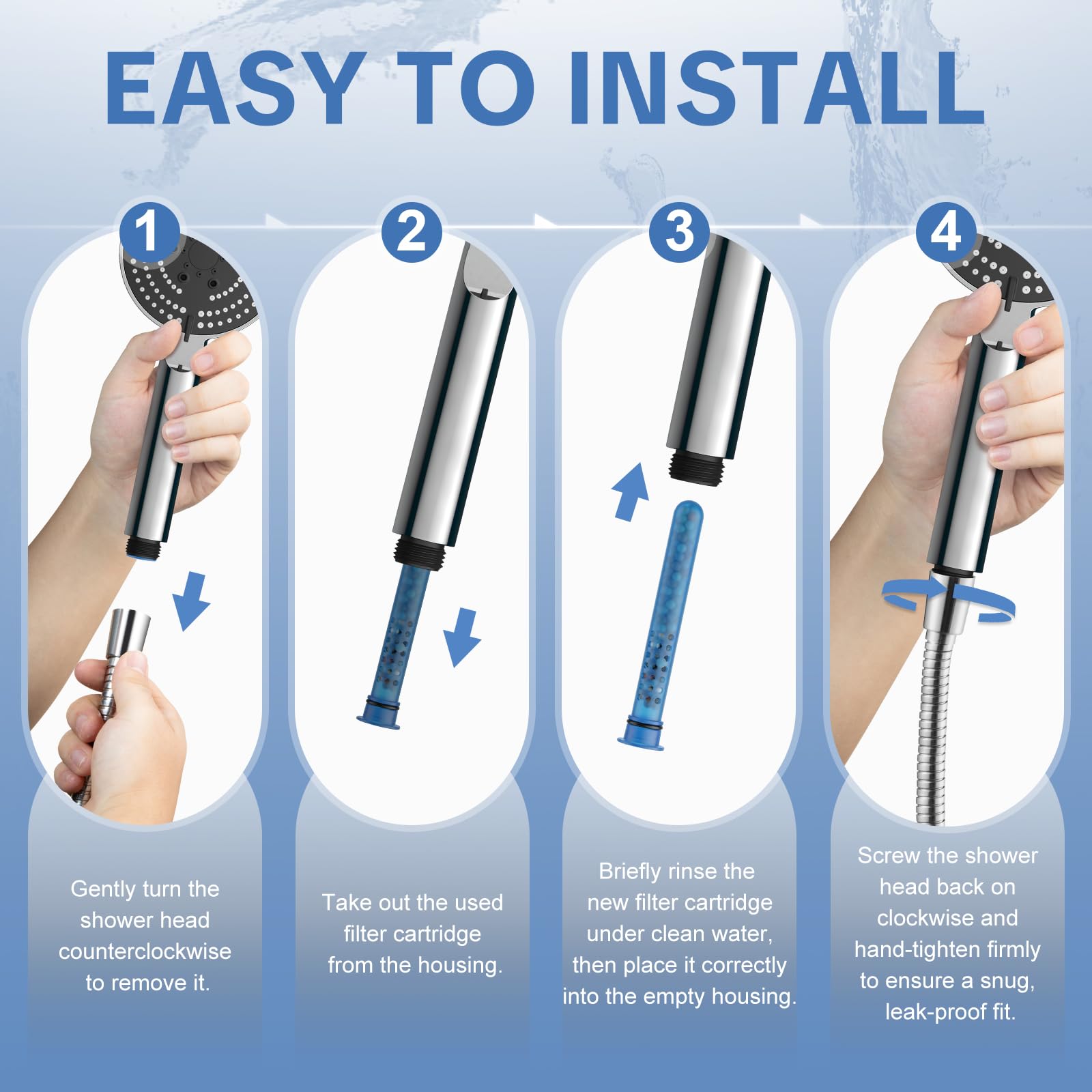 EASY TO INSTALL

1

Gently turn the shower head counterclockwise to remove it.

2

Take out the used filter cartridge from the housing.

3

Briefly rinse the new filter cartridge under clean water, then place it correctly into the empty housing.

4

Screw the shower head back on clockwise and hand-tighten firmly to ensure a snug, leak-proof fit.