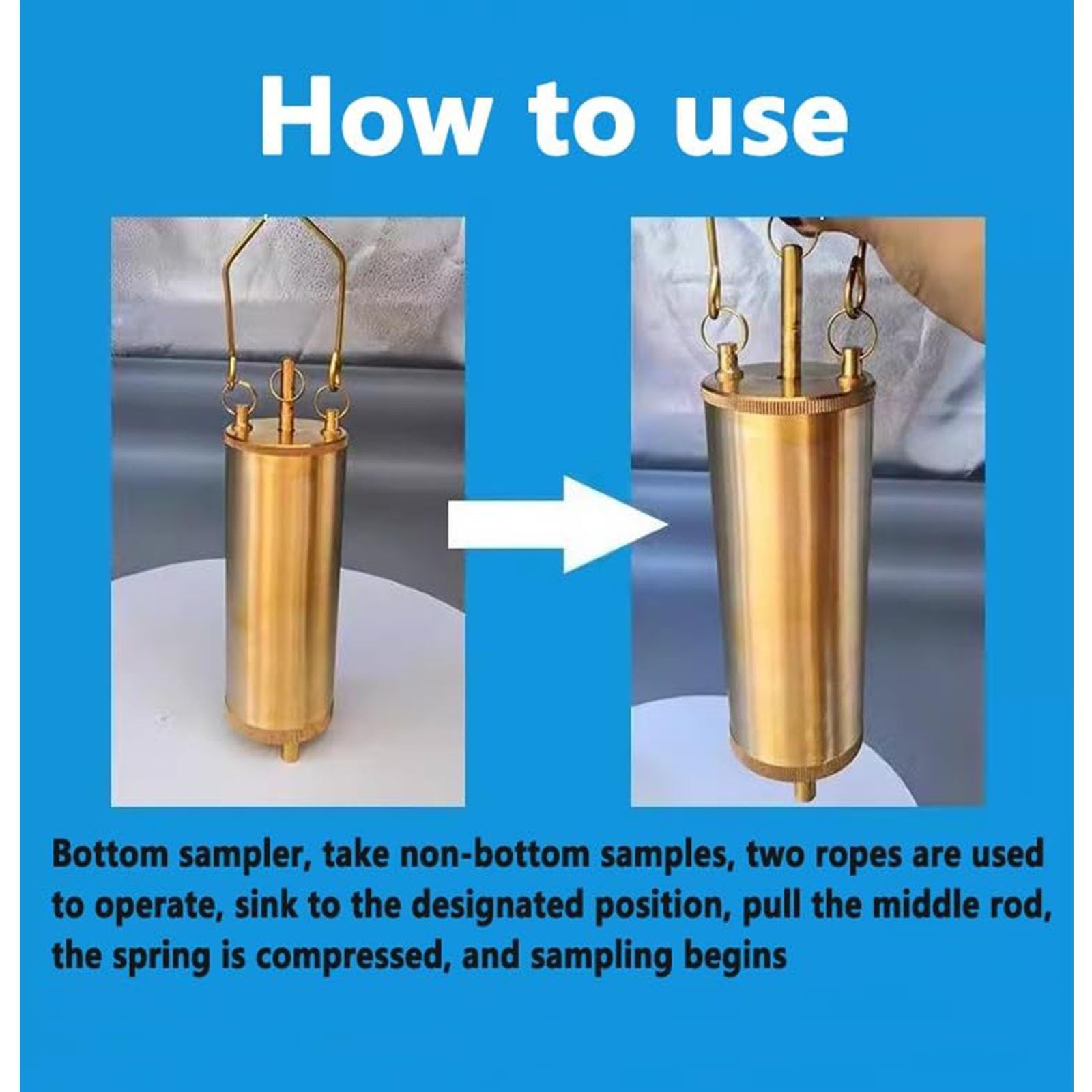 How to use

Bottom sampler, take non-bottom samples, two ropes are used to operate, sink to the designated position, pull the middle rod, the spring is compressed, and sampling begins