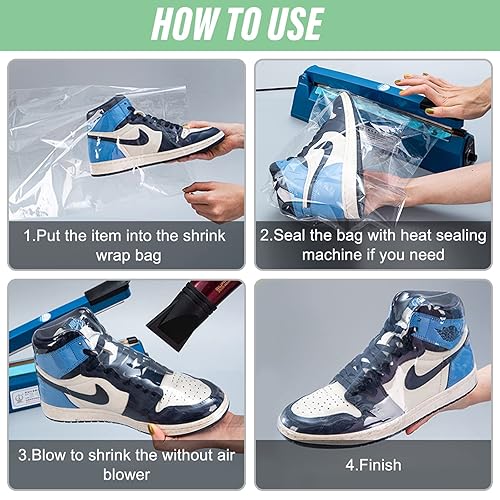 HOW TO USE

1.Put the item into the shrink wrap bag

2.Seal the bag with heat sealing machine if you need

3.Blow to shrink the without air blower

4.Finish