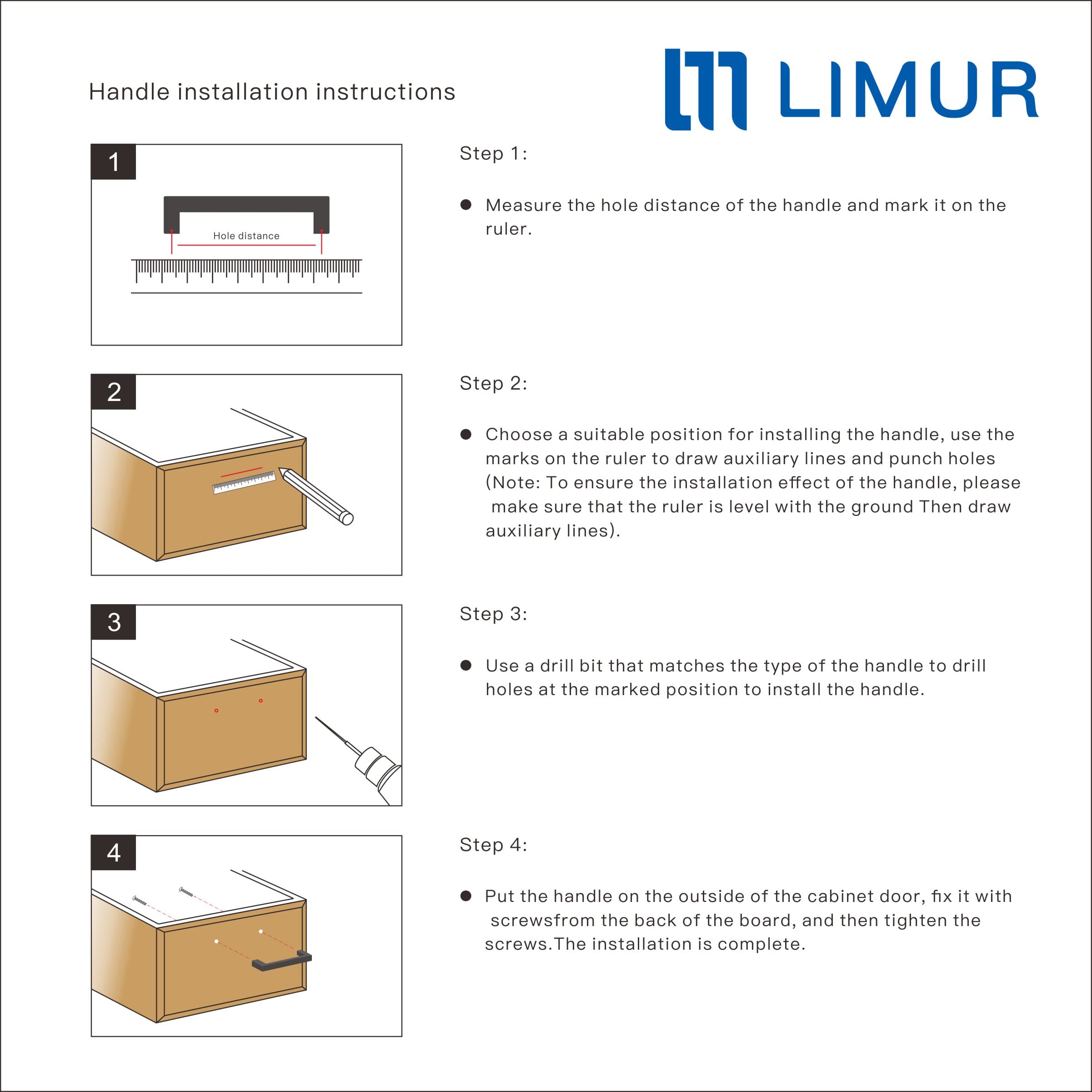 Handle installation instructions

LIMUR

1

Hole distance

Step 1:

● Measure the hole distance of the handle and mark it on the ruler.

2

Step 2:

● Choose a suitable position for installing the handle, use the marks on the ruler to draw auxiliary lines and punch holes (Note: To ensure the installation effect of the handle, please make sure that the ruler is level with the ground Then draw auxiliary lines).

3

Step 3:

● Use a drill bit that matches the type of the handle to drill holes at the marked position to install the handle.

4

Step 4:

● Put the handle on the outside of the cabinet door, fix it with screwsfrom the back of the board, and then tighten the screws.The installation is complete.