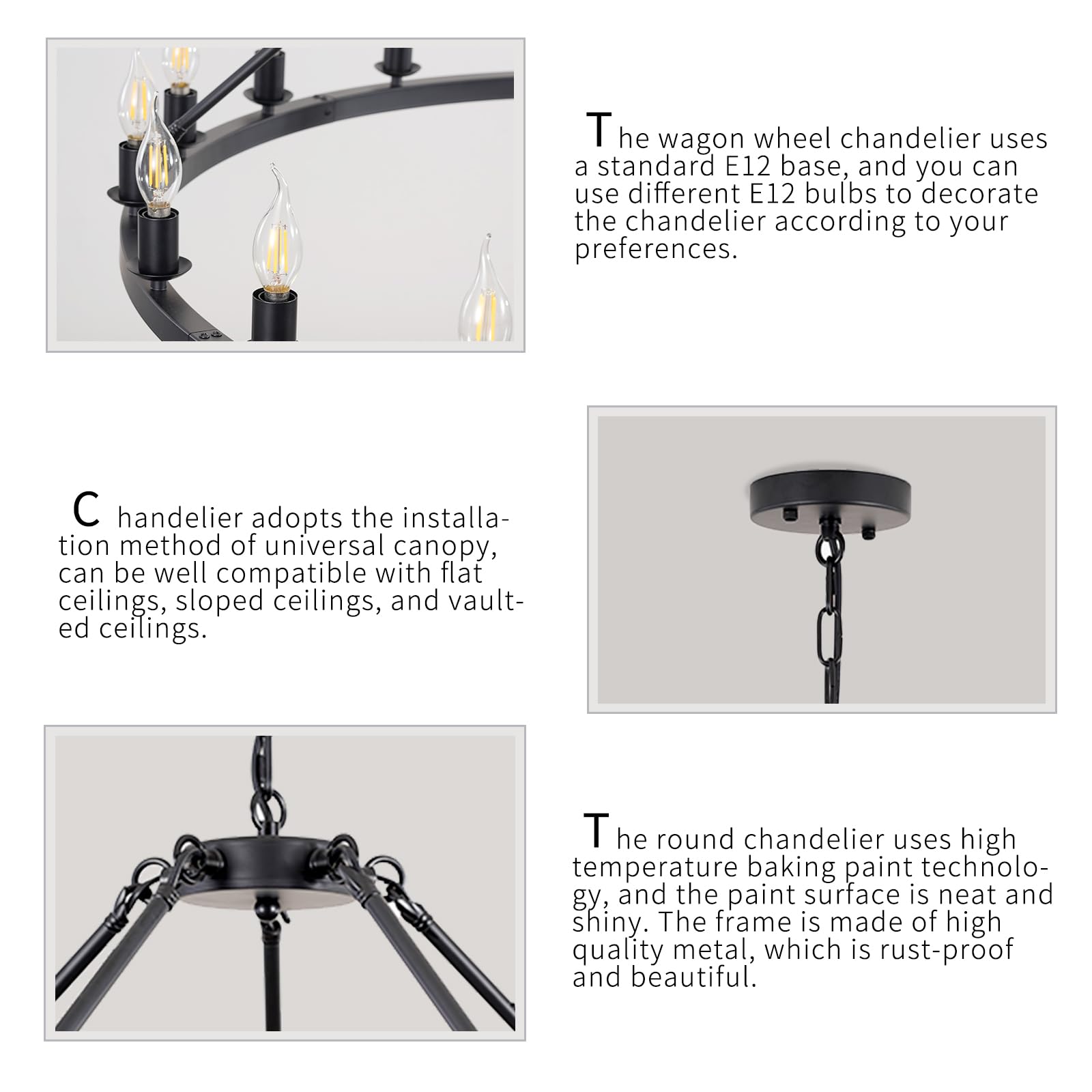 The wagon wheel chandelier uses a standard E12 base, and you can use different E12 bulbs to decorate the chandelier according to your preferences.

Chandelier adopts the installation method of universal canopy, can be well compatible with flat ceilings, sloped ceilings, and vaulted ceilings.

The round chandelier uses high temperature baking paint technology, and the paint surface is neat and shiny. The frame is made of high quality metal, which is rust-proof and beautiful.