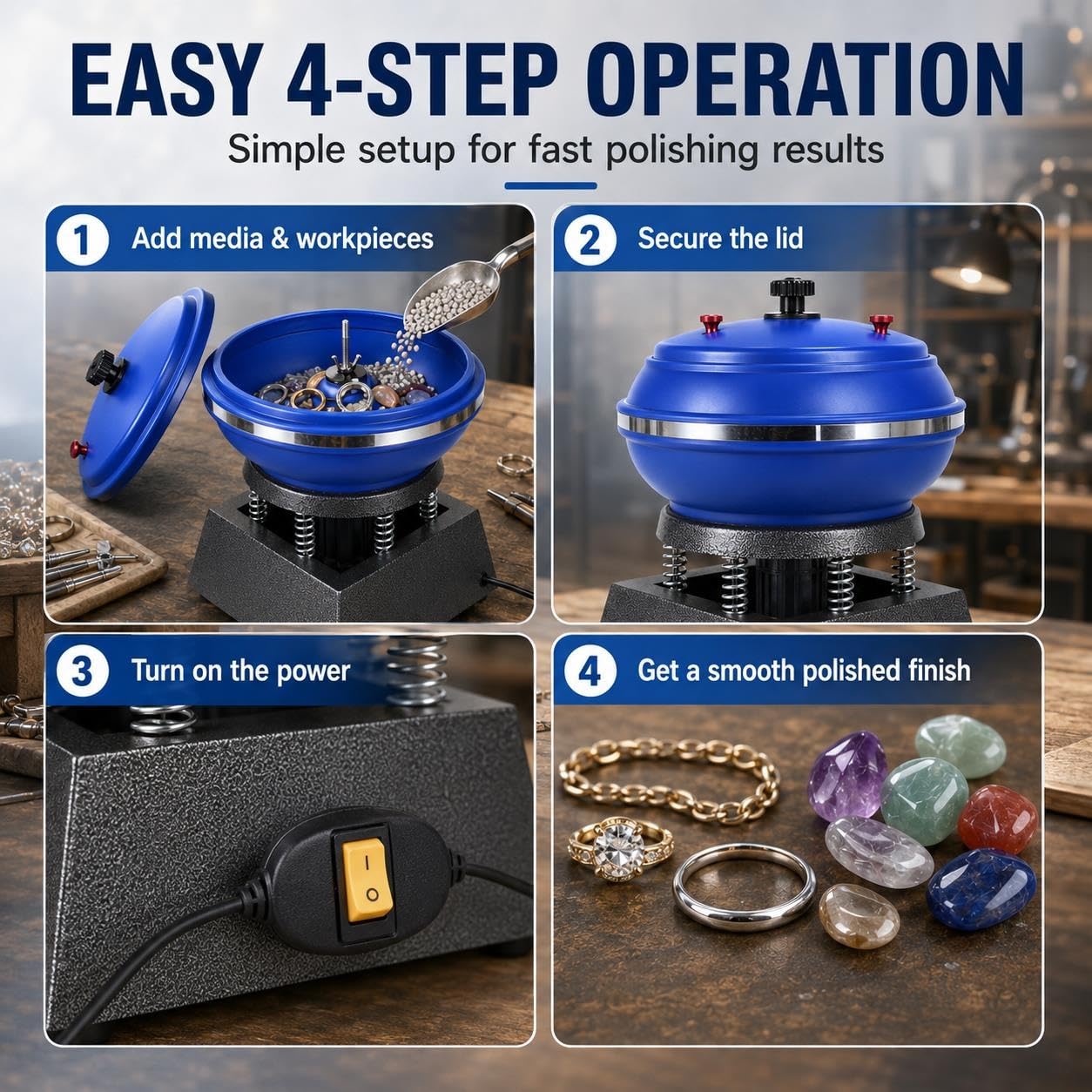 EASY 4-STEP OPERATION

Simple setup for fast polishing results

1 Add media & workpieces

2 Secure the lid

3 Turn on the power

I
O

4 Get a smooth polished finish