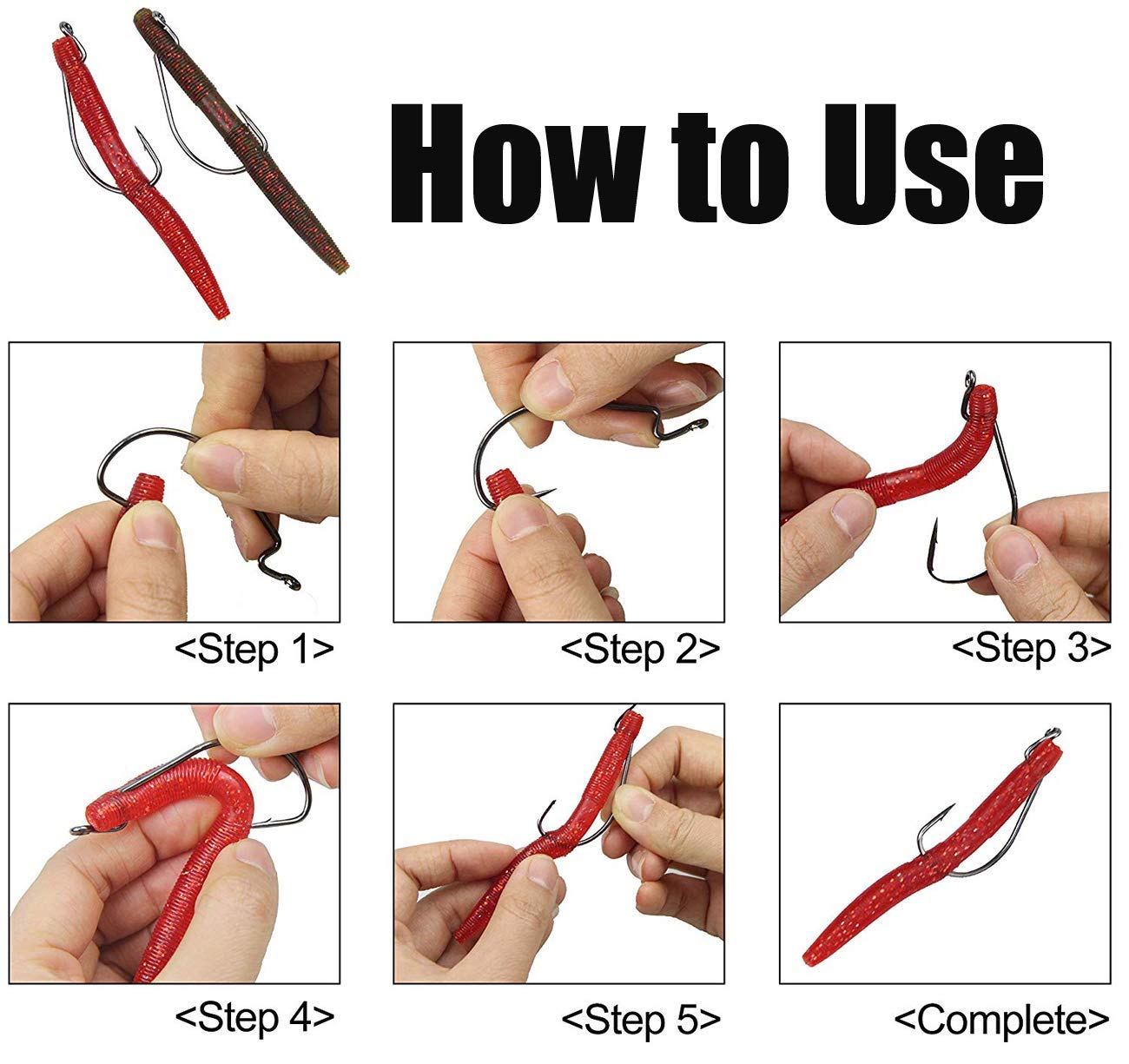 How to Use

<Step 1>

<Step 2>

<Step 3>

<Step 4>

<Step 5>

<Complete>