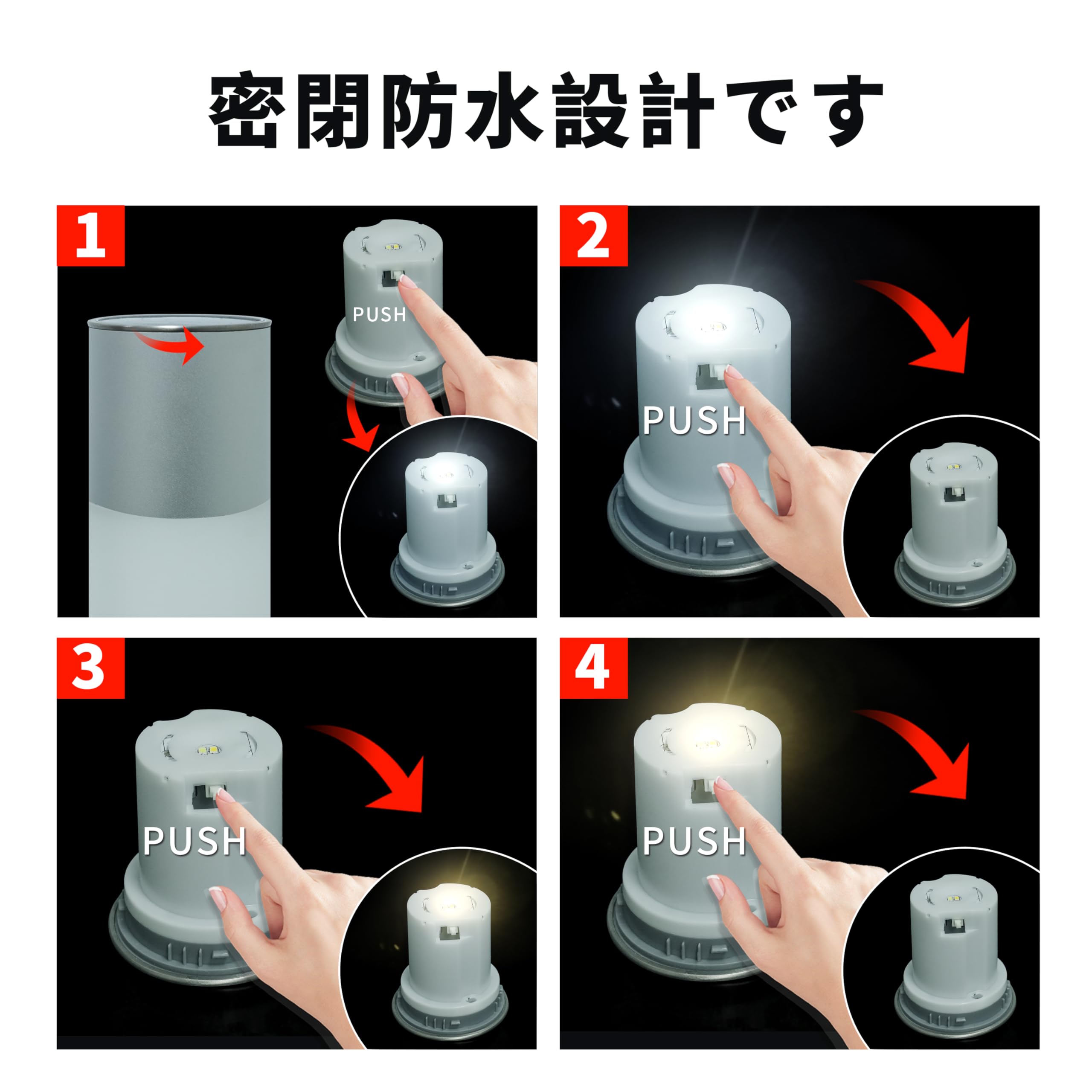 密閉防水設計です

1

PUSH

2

PUSH

3

PUSH

4

PUSH