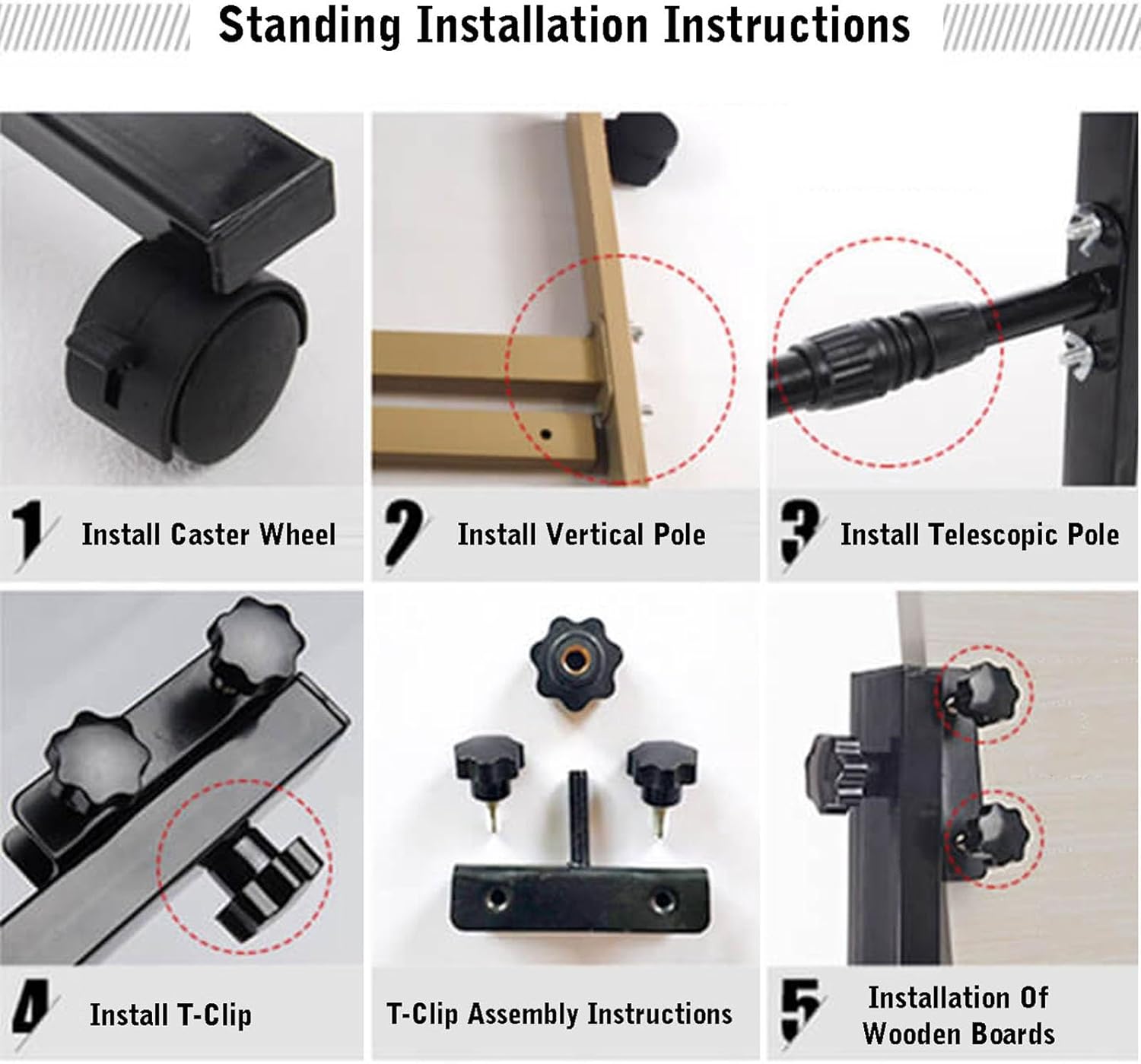 Standing Installation Instructions

1 Install Caster Wheel

2 Install Vertical Pole

3 Install Telescopic Pole

4 Install T-Clip

T-Clip Assembly Instructions

5 Installation Of Wooden Boards