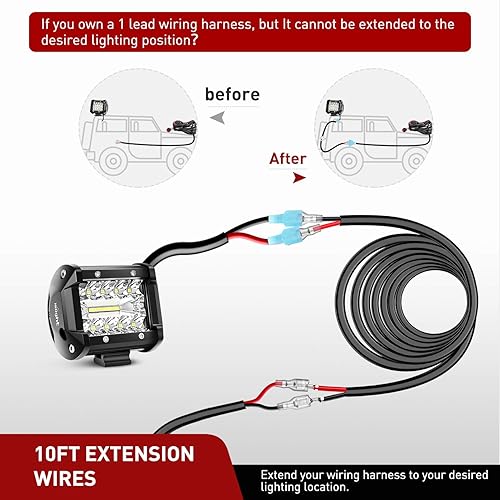 If you own a 1 lead wiring harness, but It cannot be extended to the desired lighting position?

before

After

10FT EXTENSION WIRES

Extend your wiring harness to your desired lighting location.