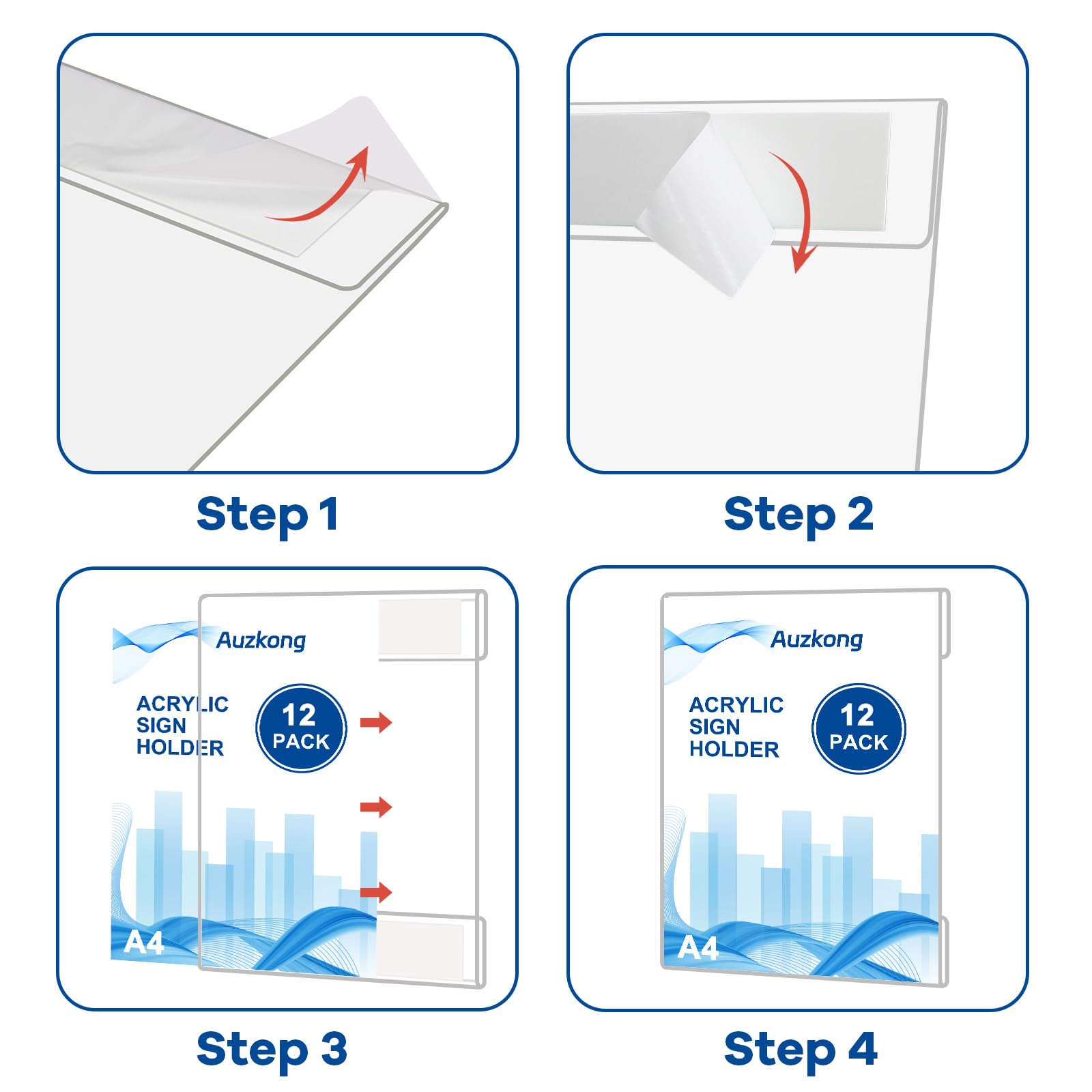 Step 1

Step 2

Auzkong

ACRYLIC SIGN HOLDER

12 PACK

A4

Step 3

Auzkong

ACRYLIC SIGN HOLDER

12 PACK

A4

Step 4