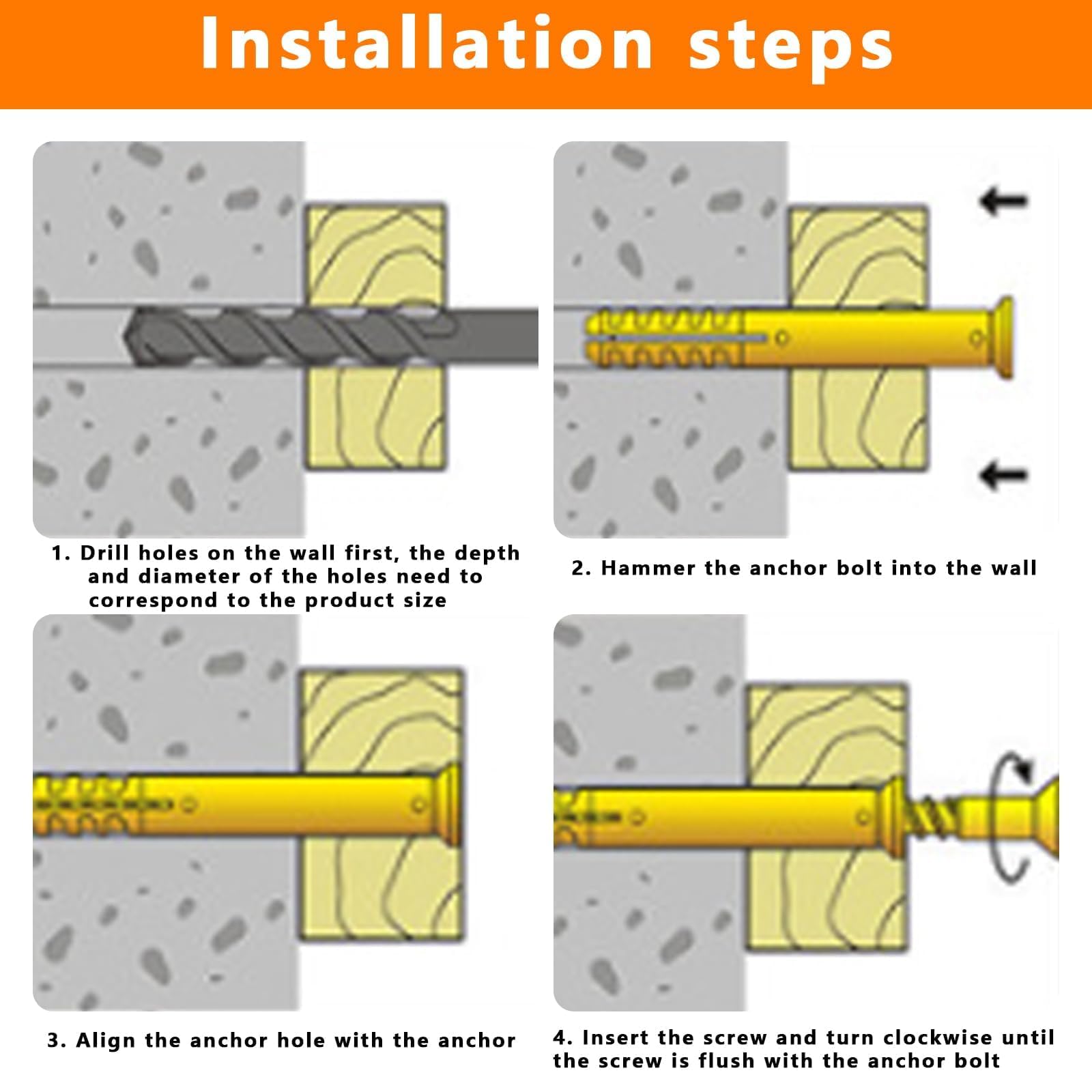 Installation steps

1. Drill holes on the wall first, the depth and diameter of the holes need to correspond to the product size

2. Hammer the anchor bolt into the wall

3. Align the anchor hole with the anchor

4. Insert the screw and turn clockwise until the screw is flush with the anchor bolt