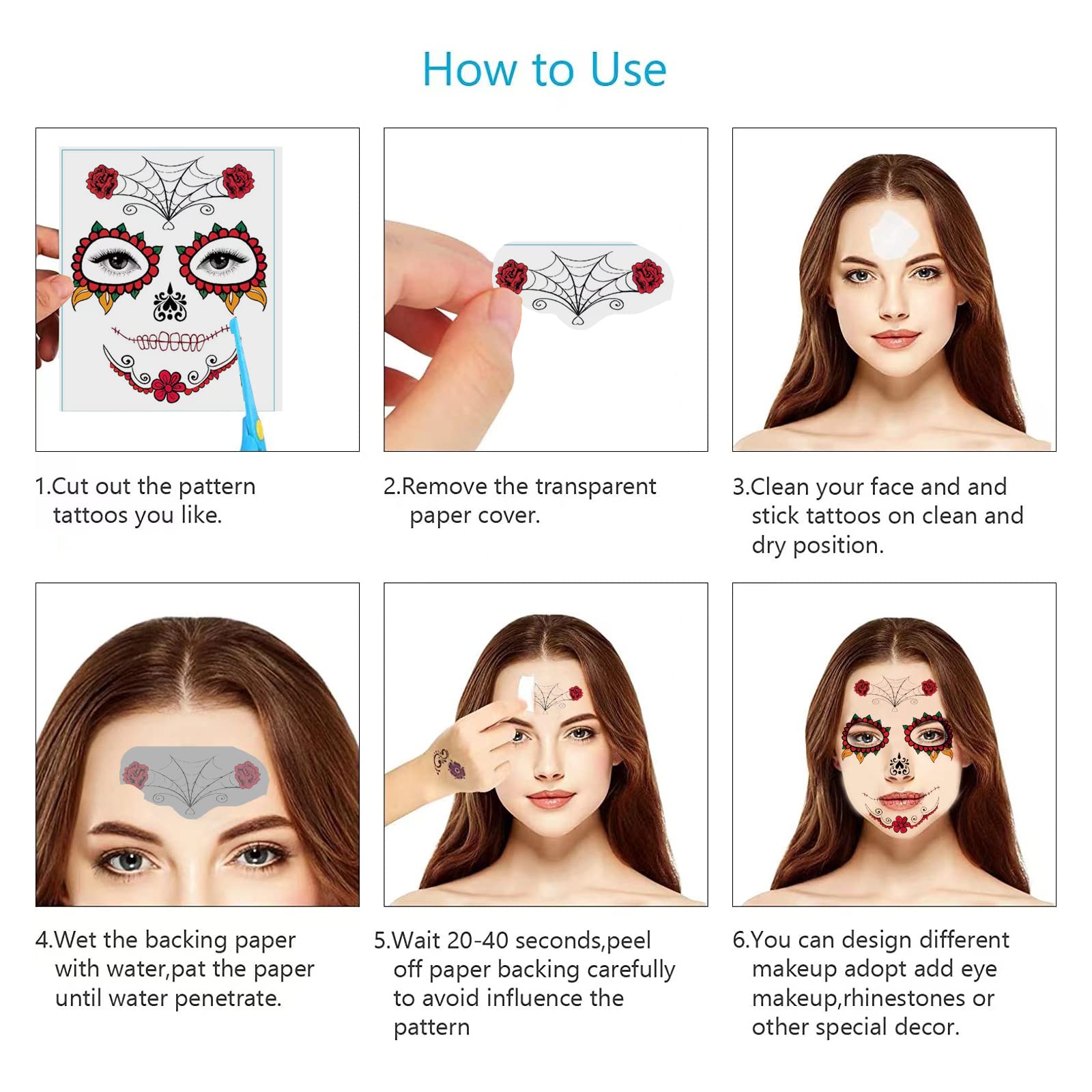 How to Use

1.Cut out the pattern tattoos you like.

2.Remove the transparent paper cover.

3.Clean your face and and stick tattoos on clean and dry position.

4.Wet the backing paper with water,pat the paper until water penetrate.

5.Wait 20-40 seconds,peel off paper backing carefully to avoid influence the pattern

6.You can design different makeup adopt add eye makeup,rhinestones or other special decor.