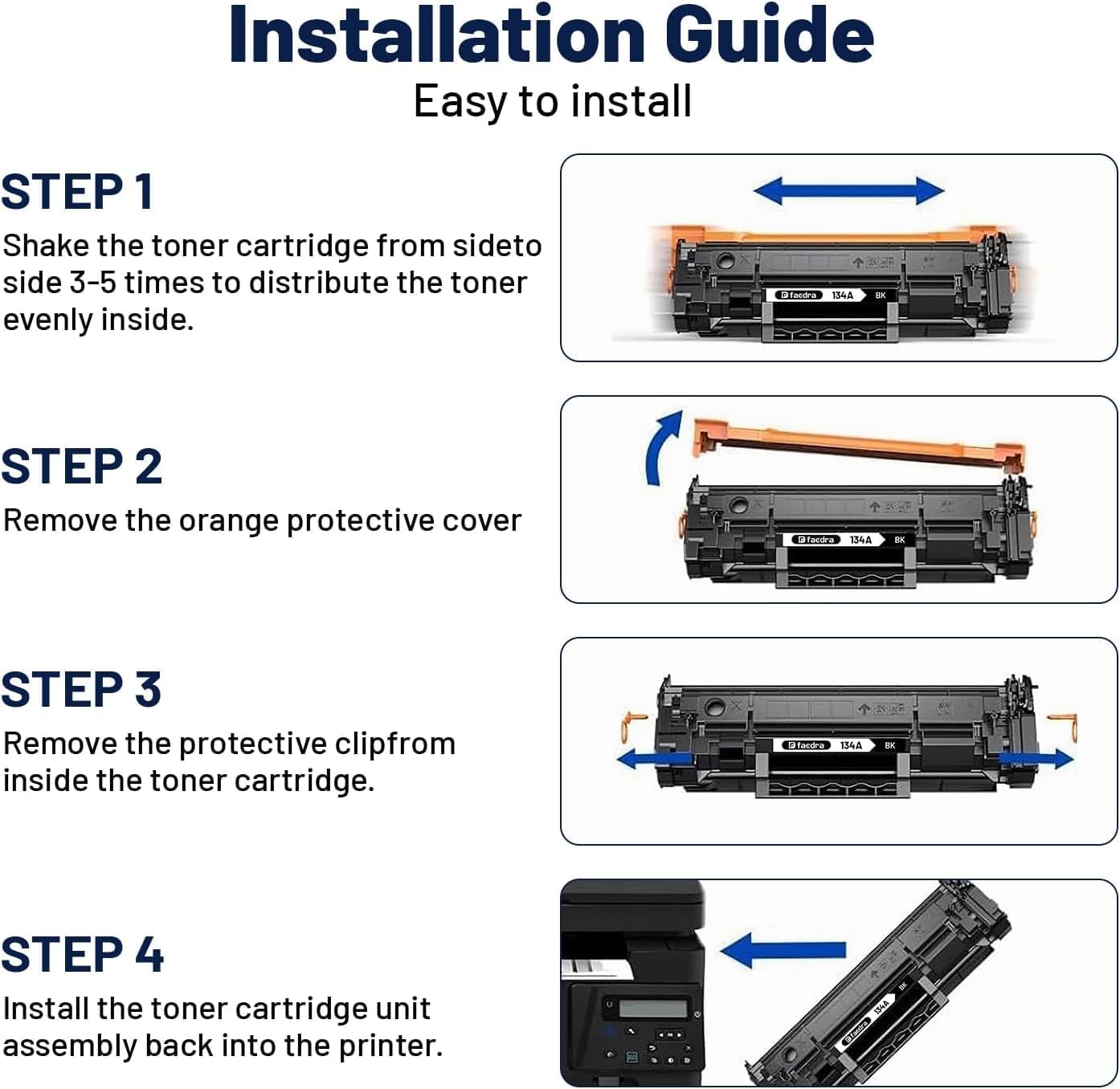 Installation Guide
Easy to install

STEP 1
Shake the toner cartridge from sideto side 3-5 times to distribute the toner evenly inside.

facdra 134A BK

STEP 2
Remove the orange protective cover

facdra 134A BK

STEP 3
Remove the protective clipfrom inside the toner cartridge.

facdra 134A BK

STEP 4
Install the toner cartridge unit assembly back into the printer.

facdra 134A BK