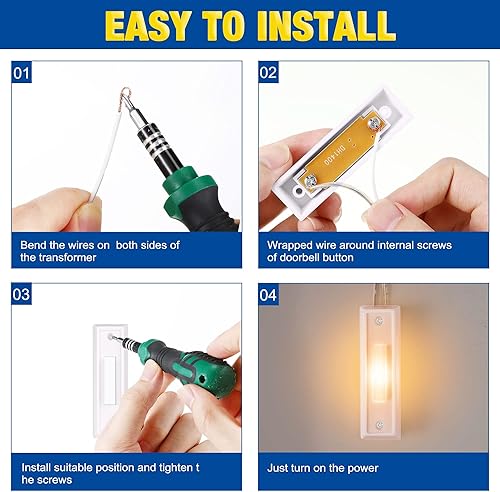 EASY TO INSTALL

01

Bend the wires on both sides of the transformer

02

DH1400

Wrapped wire around internal screws of doorbell button

03

Install suitable position and tighten t he screws

04

Just turn on the power