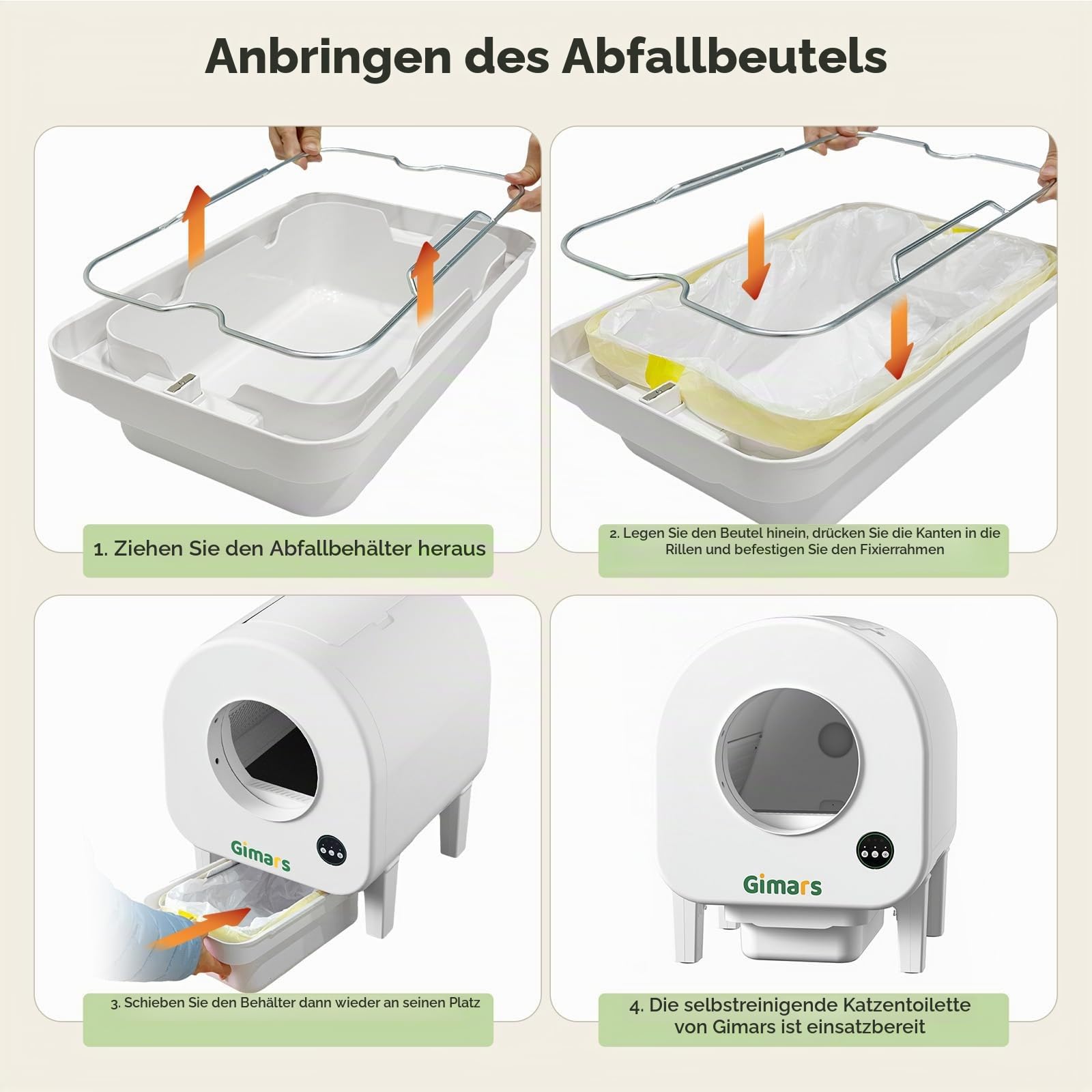 Anbringen des Abfallbeutels

1. Ziehen Sie den Abfallbehälter heraus

2. Legen Sie den Beutel hinein, drücken Sie die Kanten in die Rillen und befestigen Sie den Fixierrahmen

Gimars

3. Schieben Sie den Behälter dann wieder an seinen Platz

Gimars

4. Die selbstreinigende Katzentoilette von Gimars ist einsatzbereit